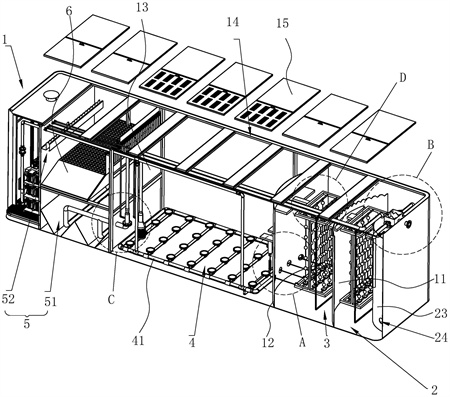 6
13
14
15
1
D
B
52
51
5
C
41
4
12
A
3
11
23
24
2