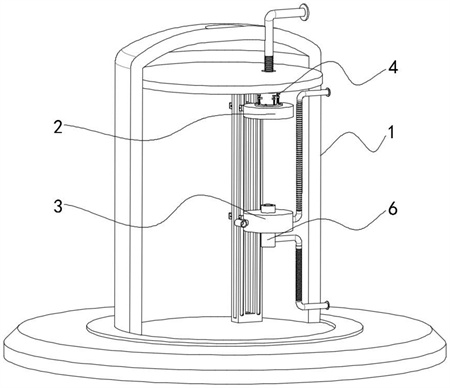 4
2
1
3
6