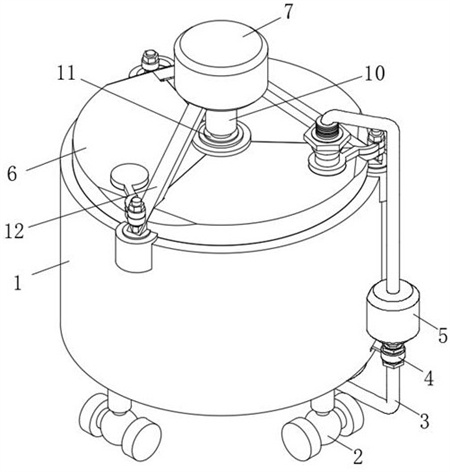 7
11
10
6
12
1
5
4
3
2