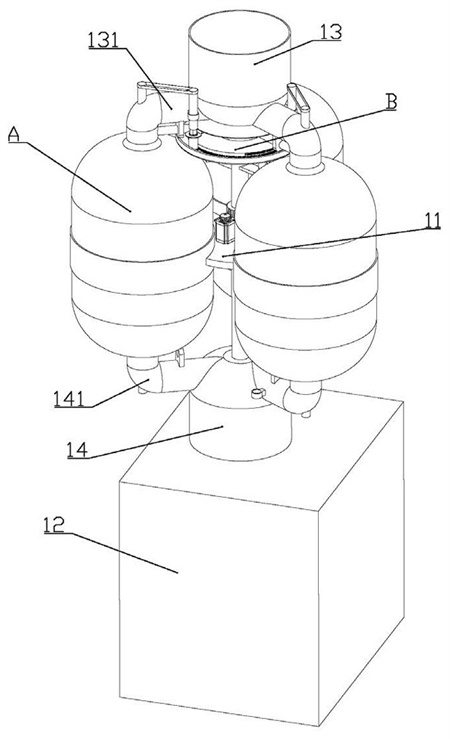 131
13
B
A
11
141
14
12