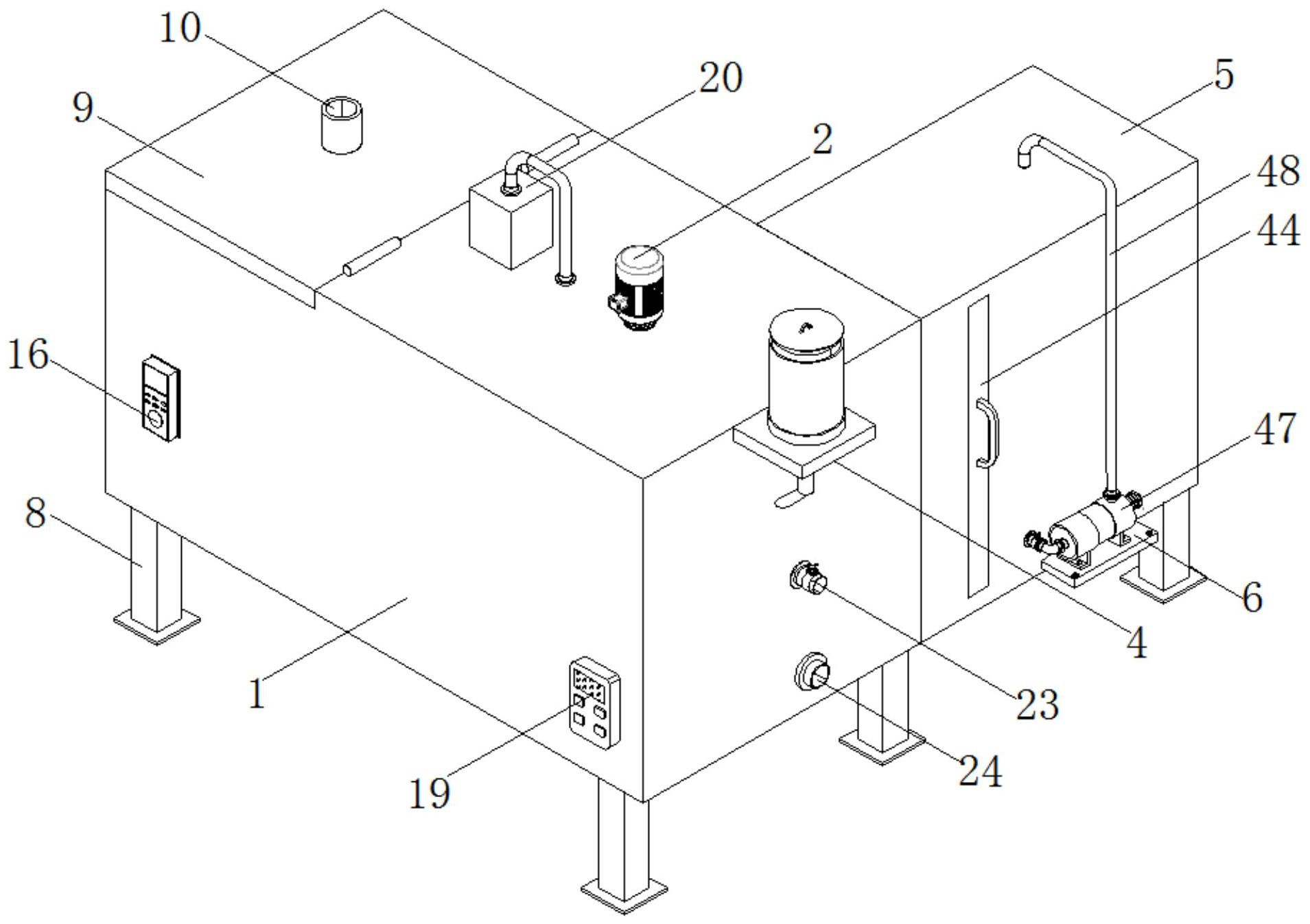 10
20
9
2
5
48
44
16
47
8
6
4
1
23
24
19