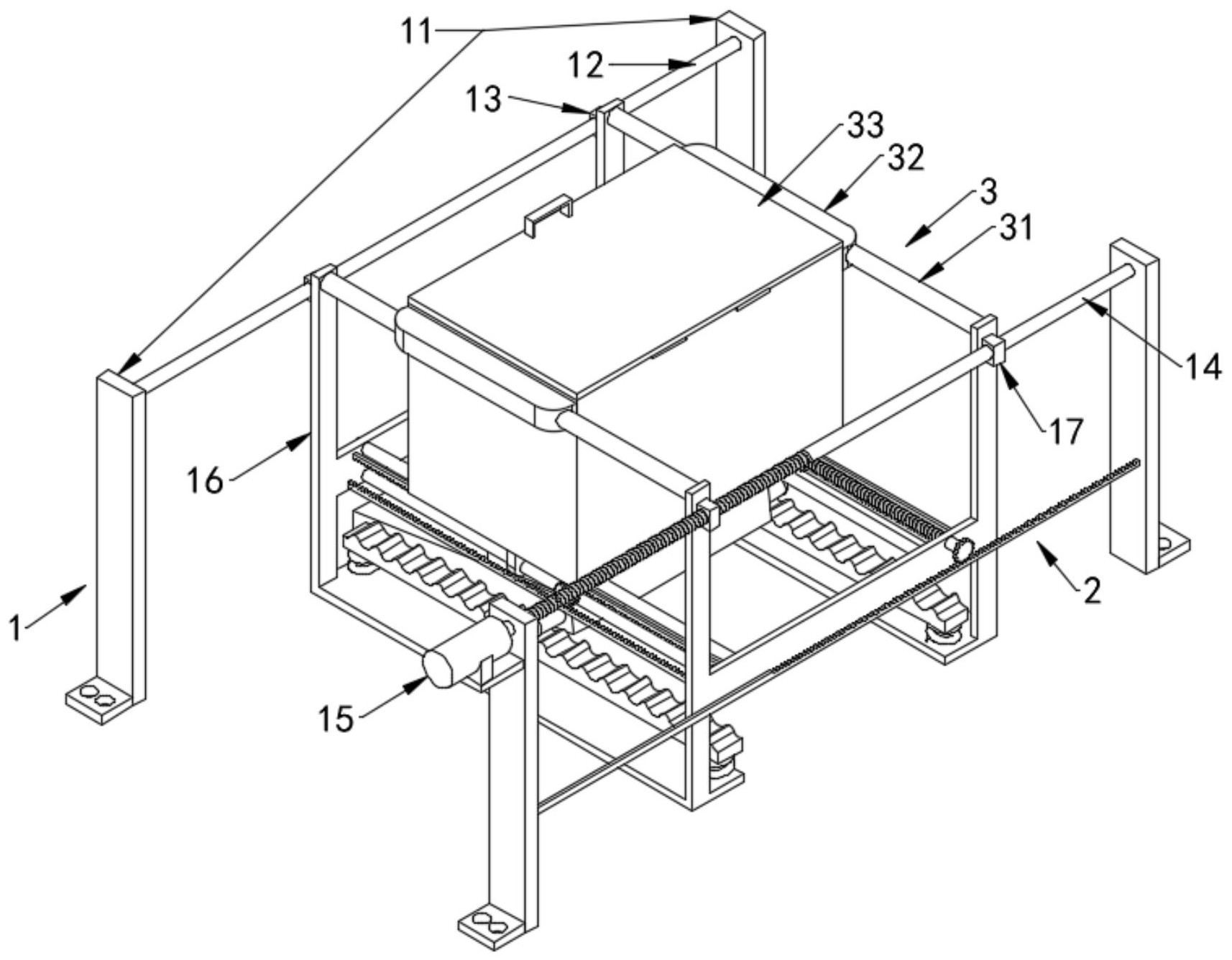 11
12
13
33
32
3
31
14
17
16
2
1
15