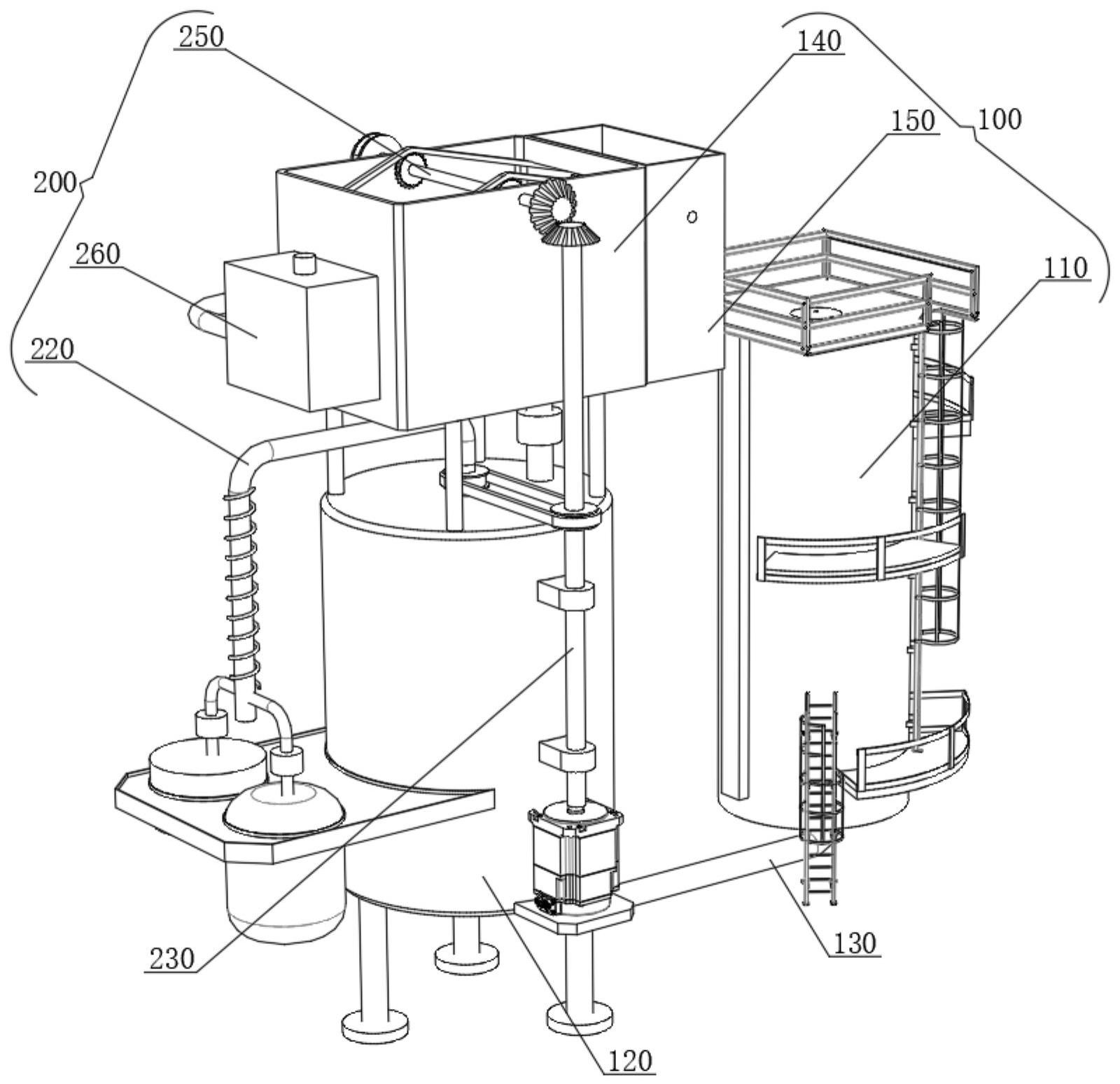 250
140
150
100
200
260
110
220
230
130
120