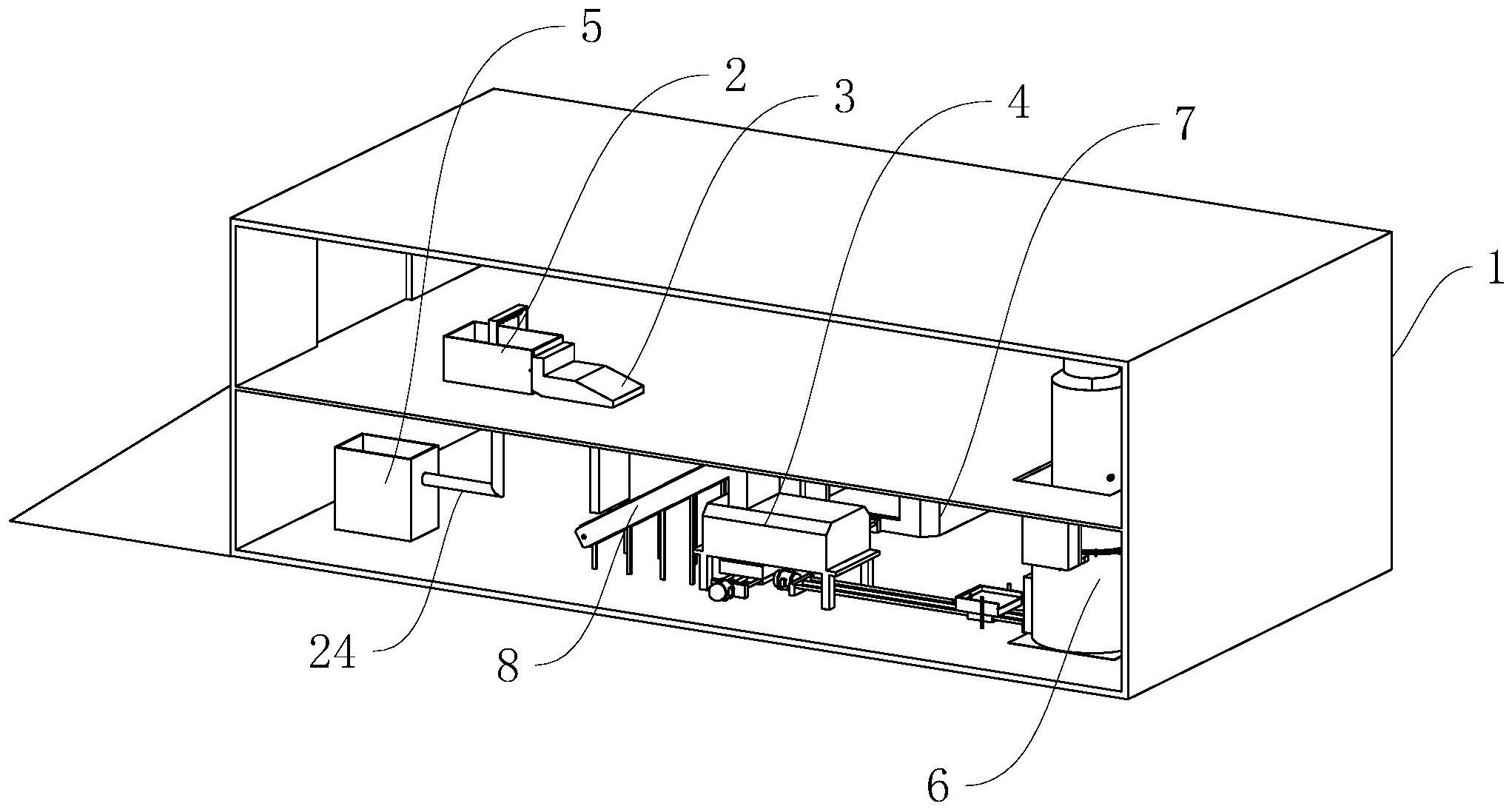 5
2
3
4
7
1
24
8
6