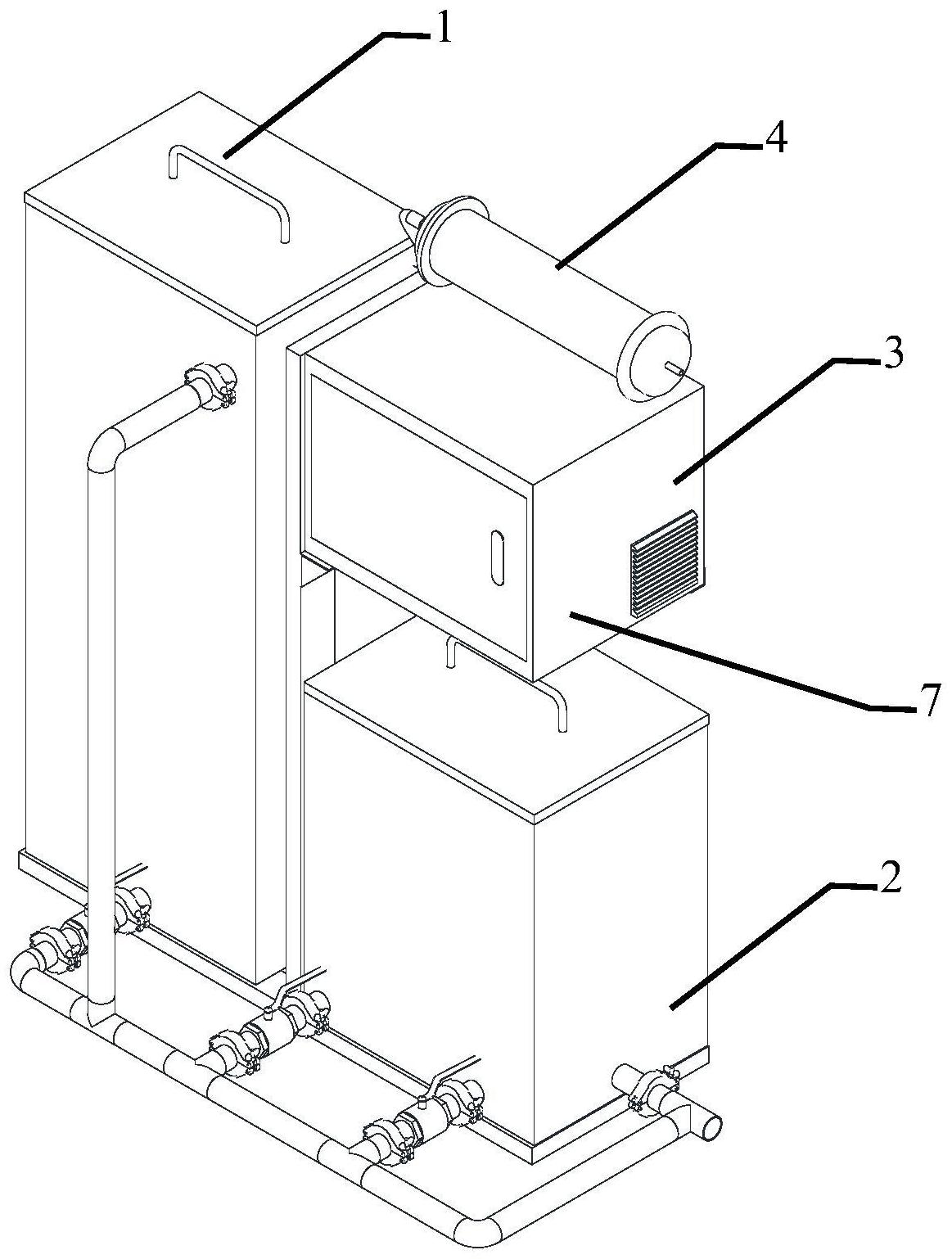 1
4
3
7
2