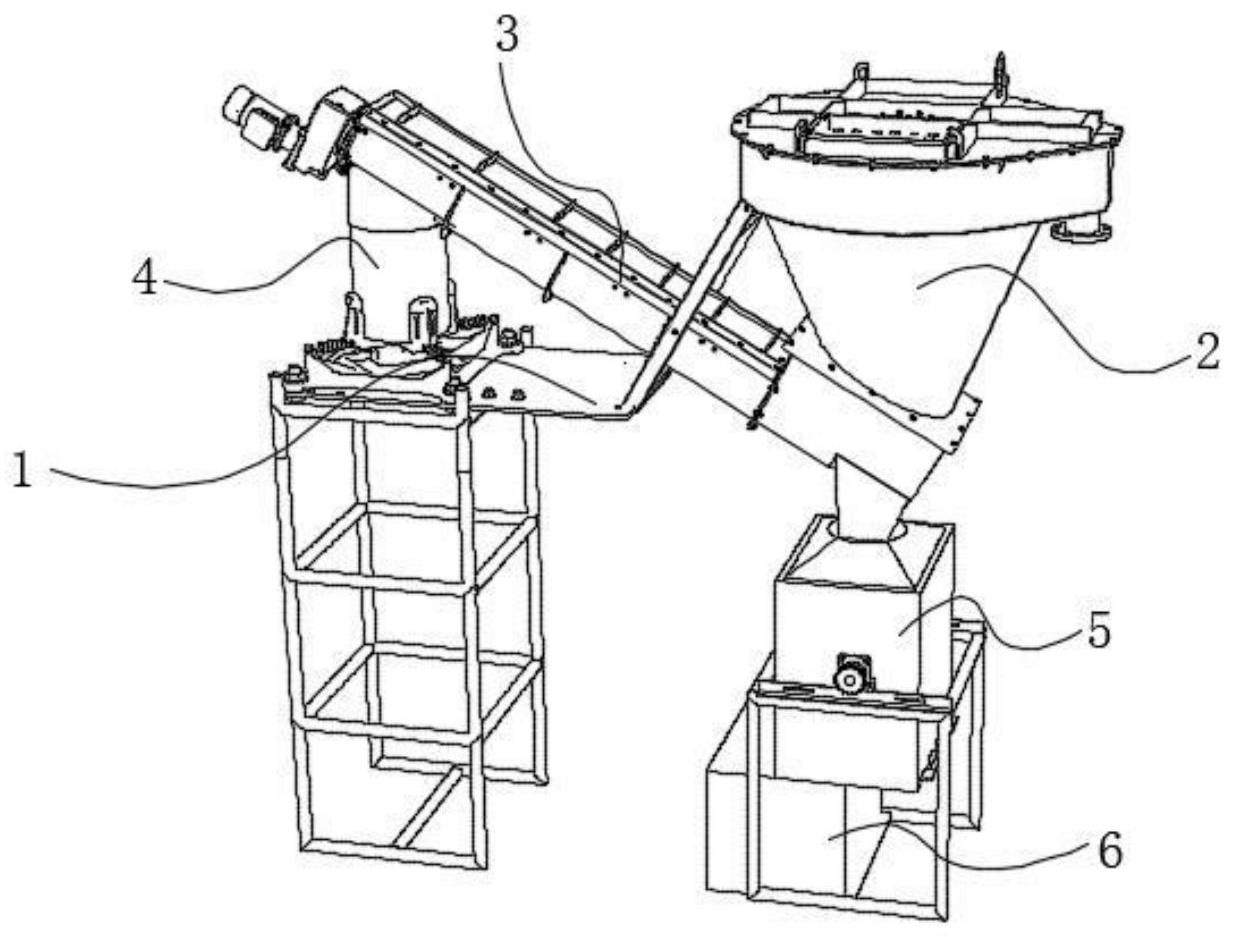 3
4
2
1
5
6