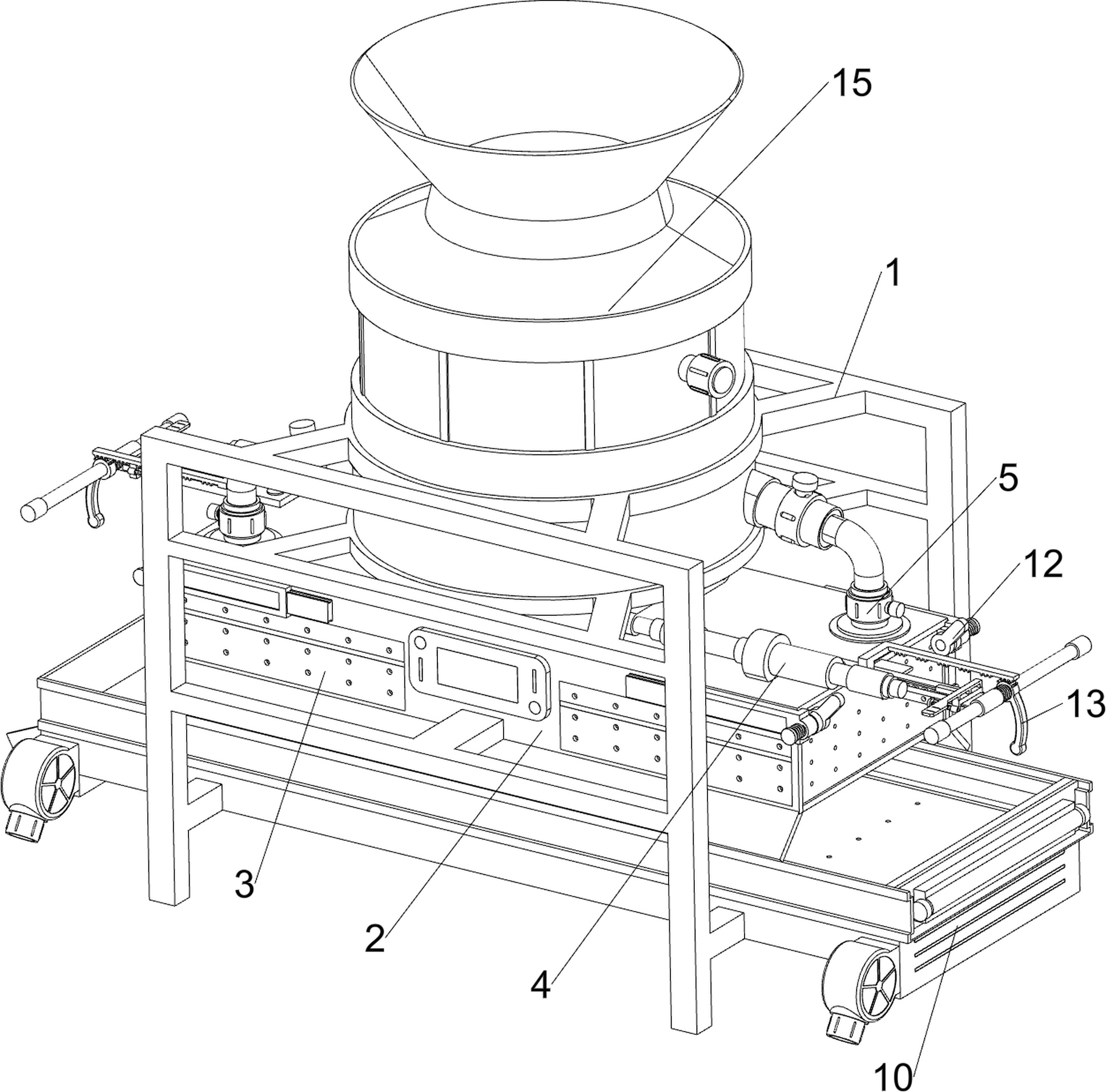 15
1
5
12
13
3
2
4
10