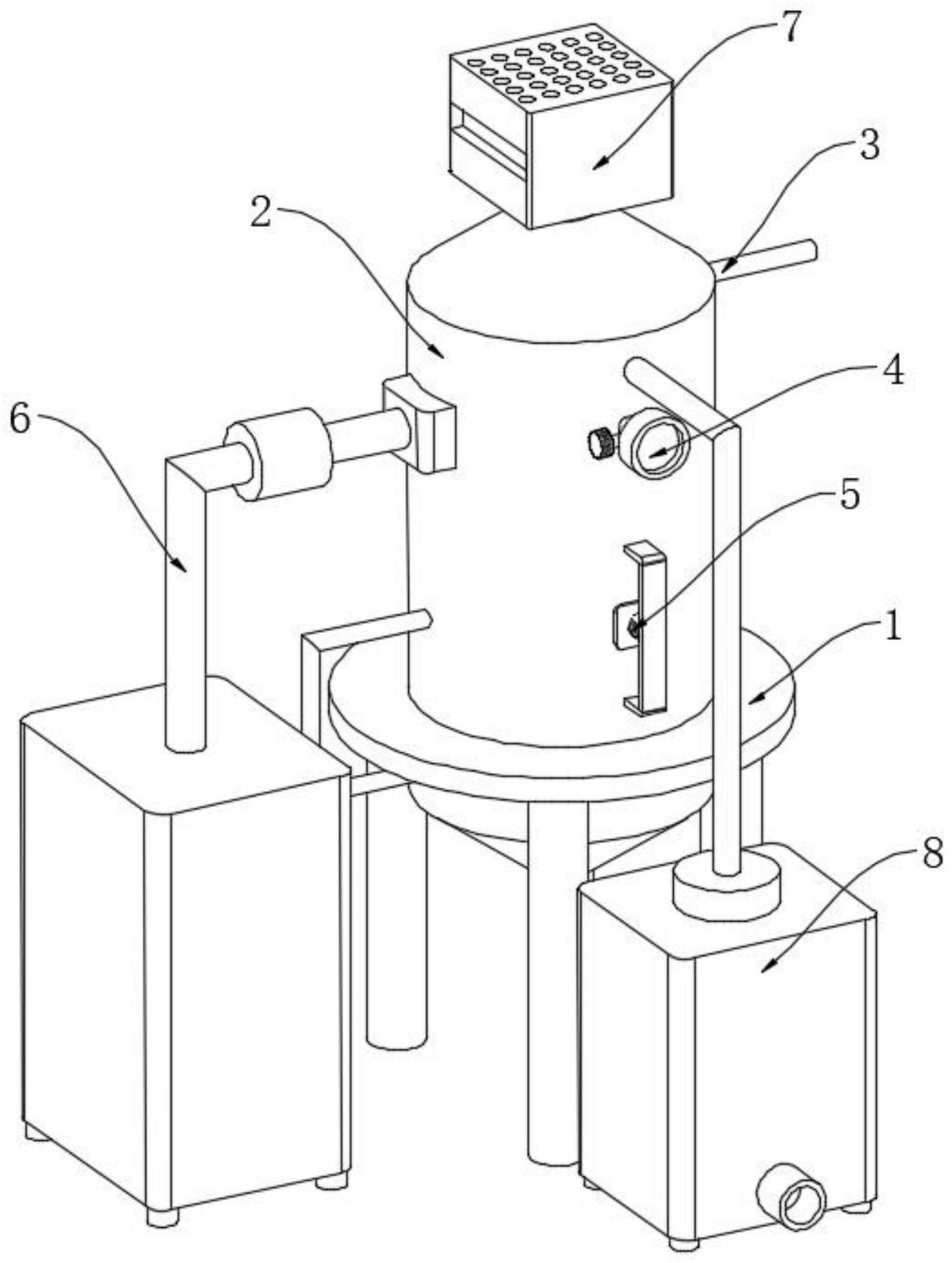 7
3
2
4
6
5
1
8