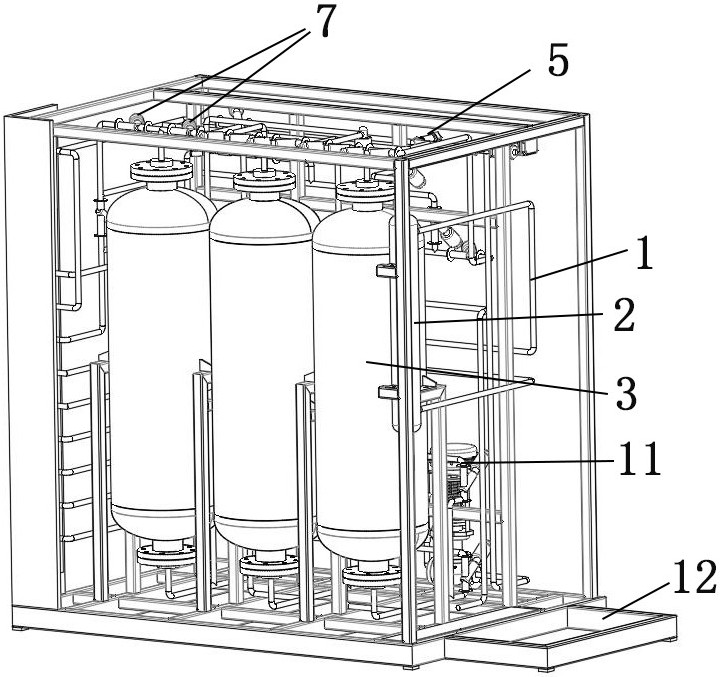 7
5
1
2
3
11
12