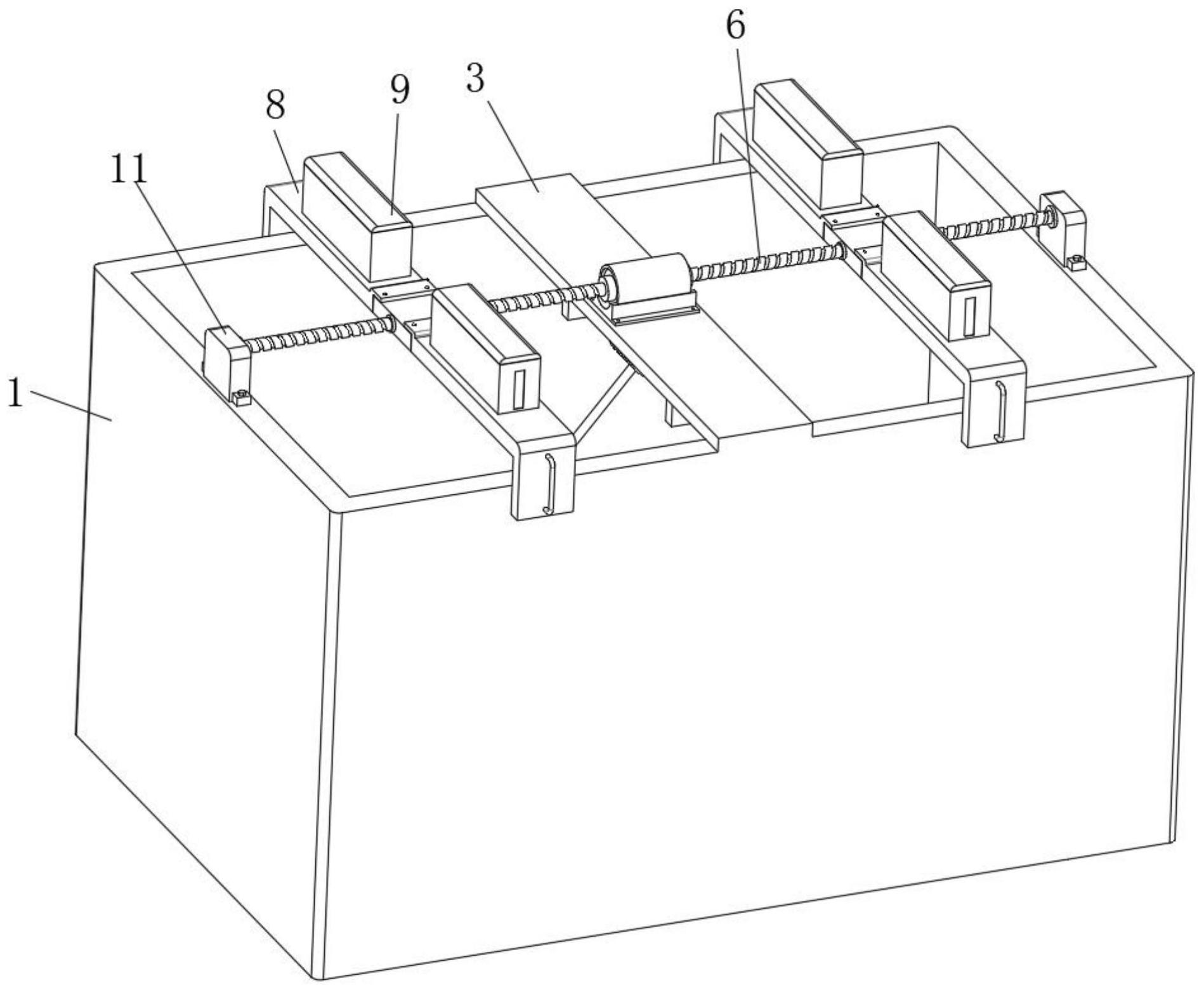 6
9
3
8
11
1