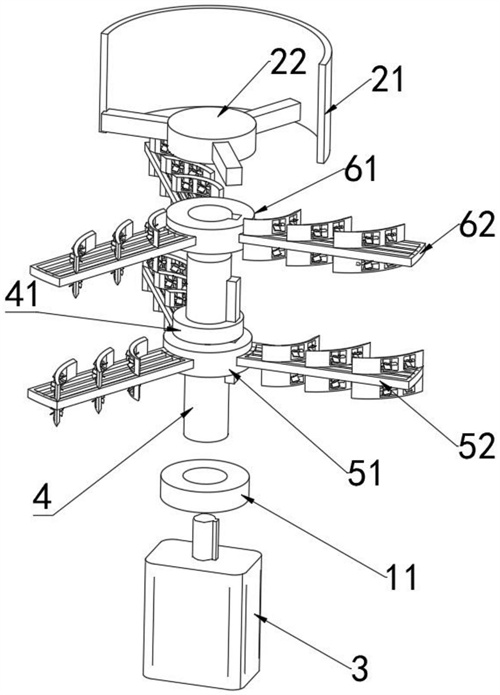 22
21
61
62
41
52
51
4
11
3