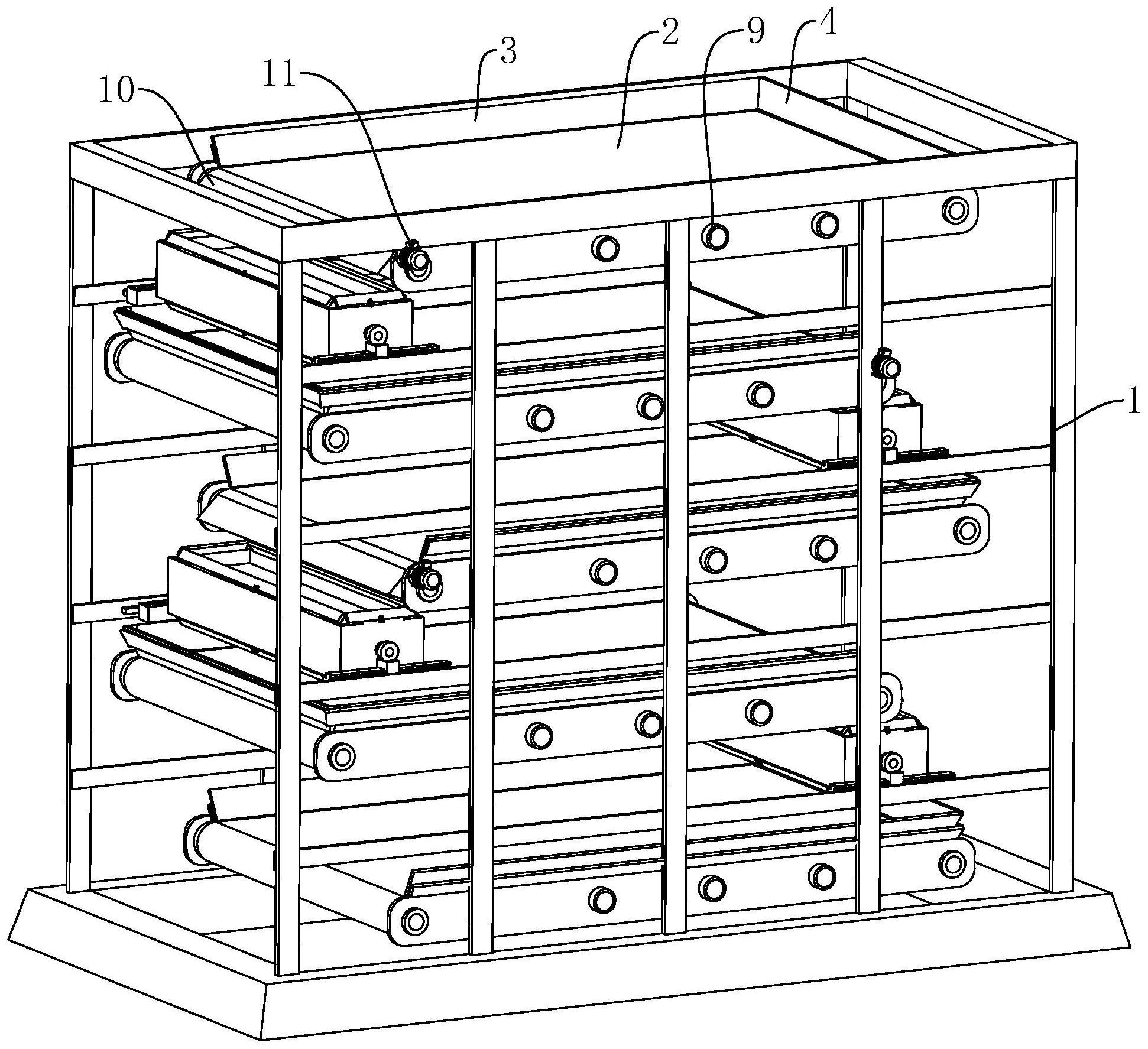 10
11
3
2
9
4
1