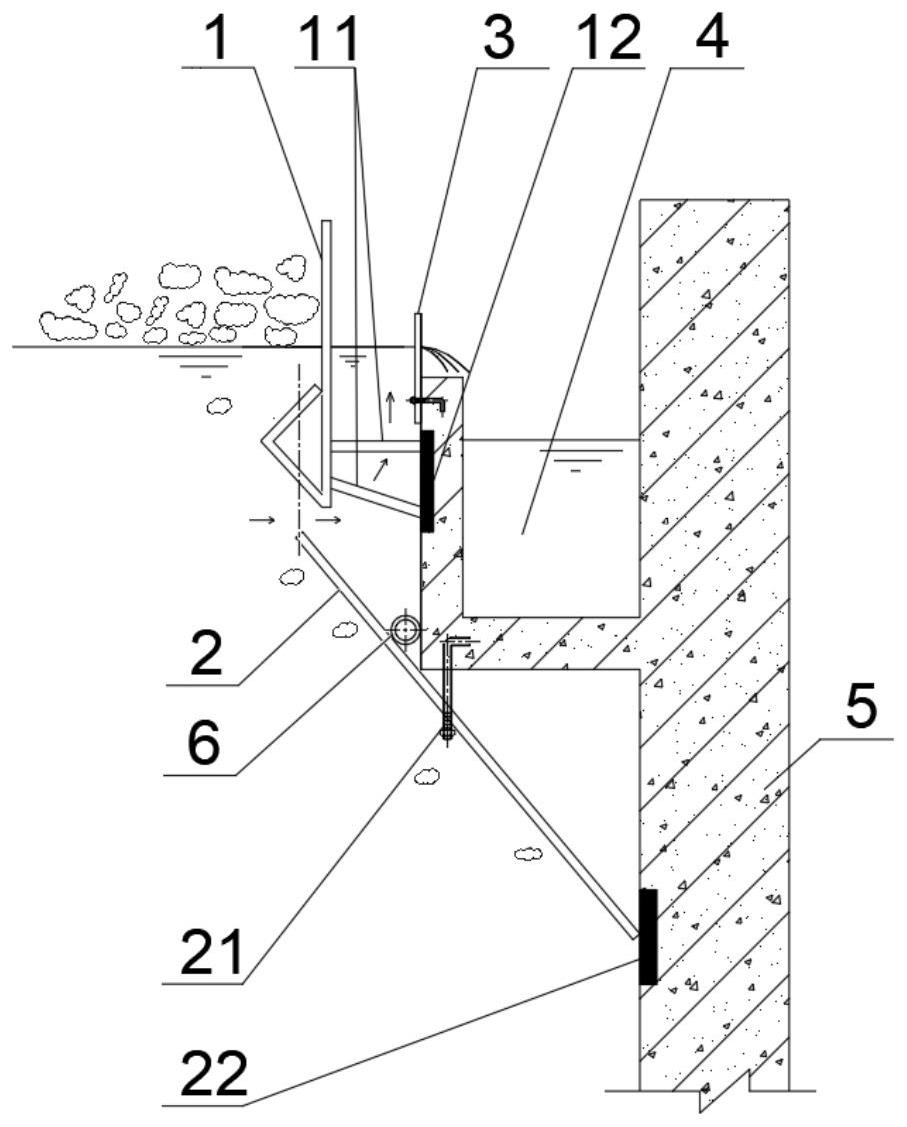 1
11
3
12
4
2
6
5
21
22