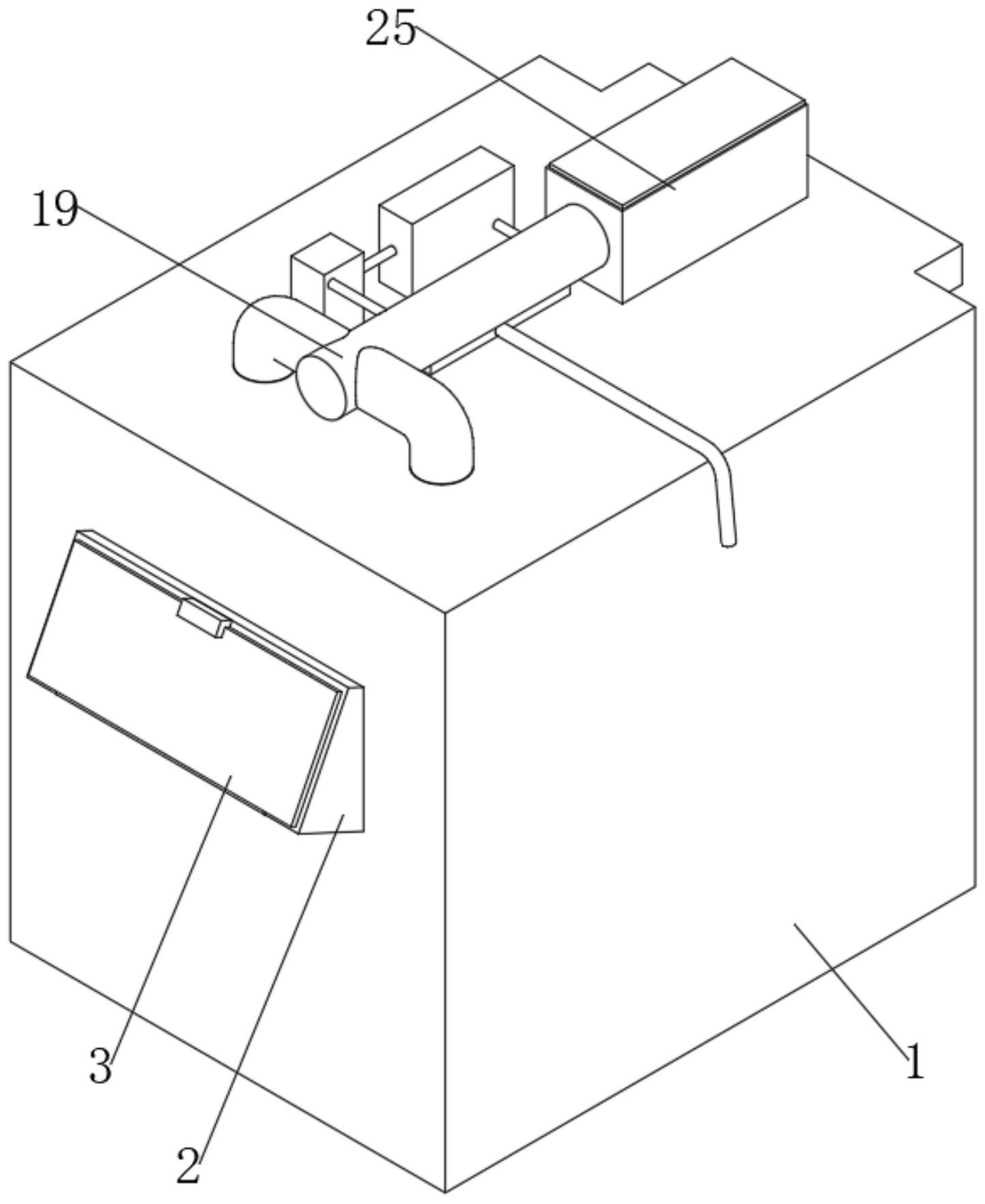 25
19
3
2
1