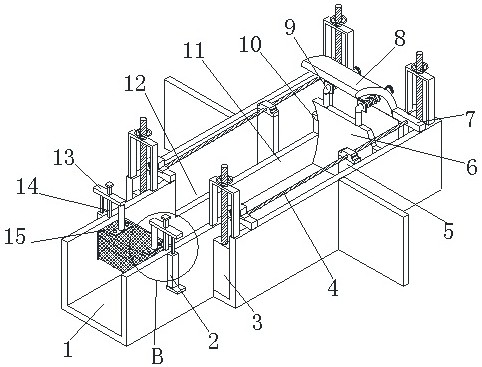 9
8
10
11
12
7
6
13
14
5
15
4
3
2
1
B