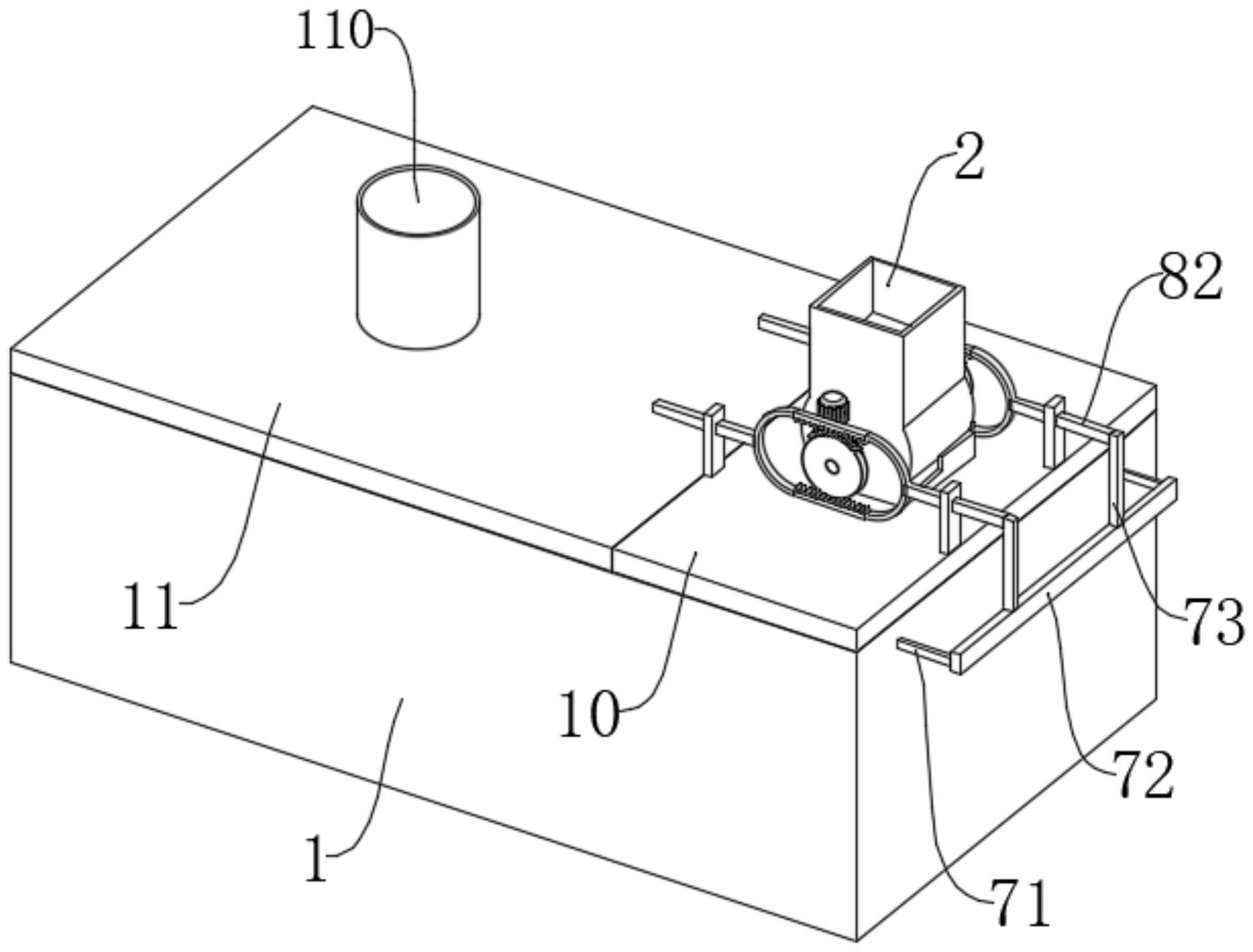 110
2
82
11
73
10
72
1
71