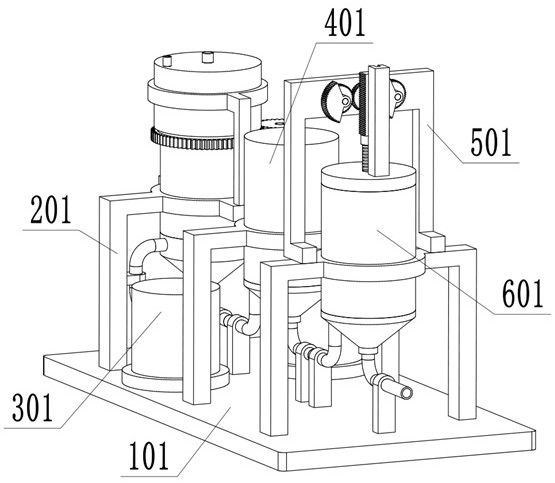 401

501

201

601

301

101