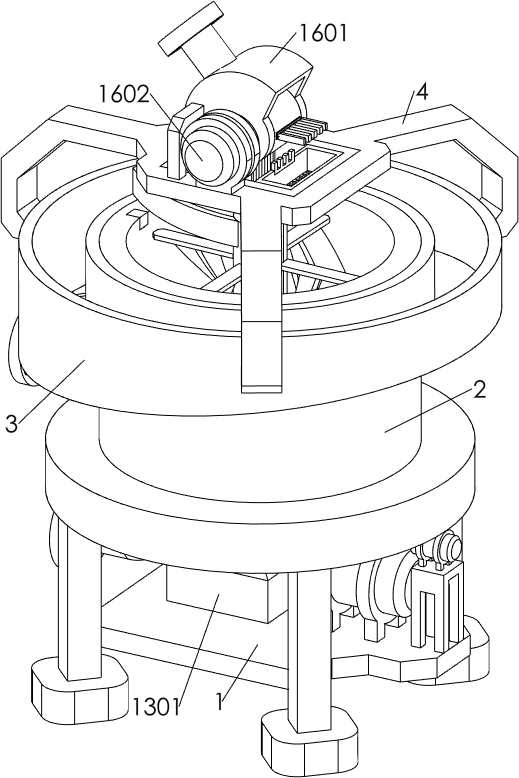 1601
1602
4
3
2
1301
1