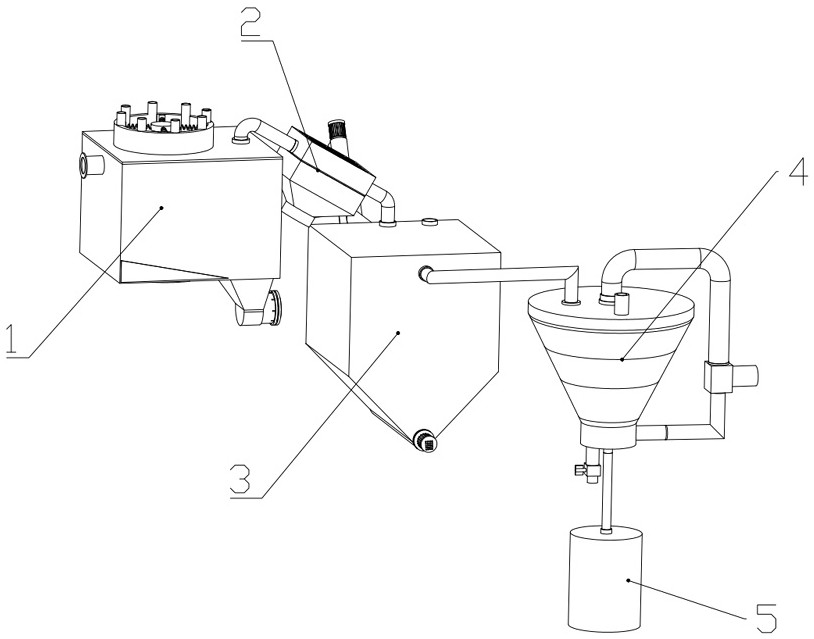 2
4
1
3
5