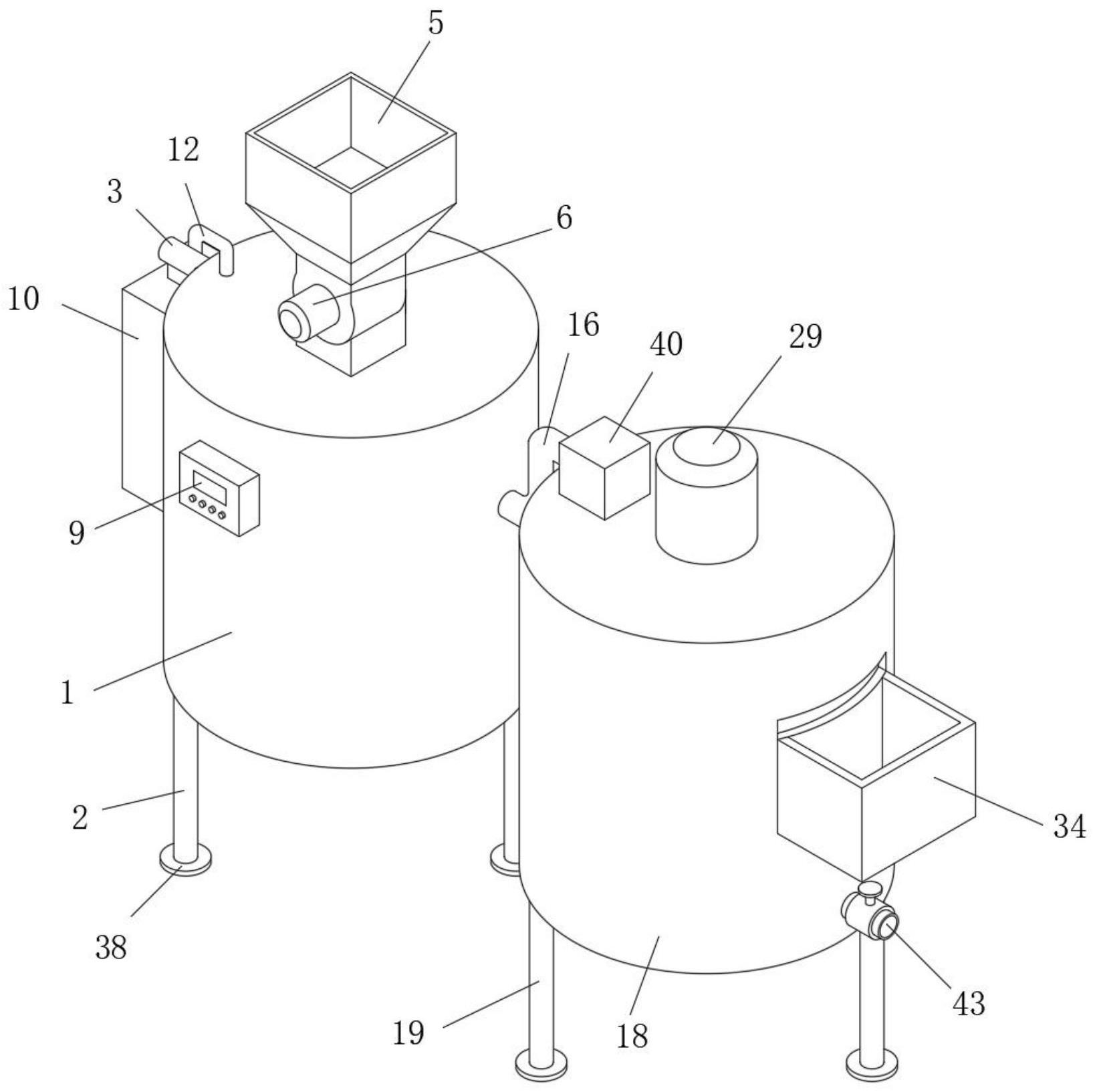 5
12
3
6
10
16
40
29
9
1
2
34
38
43
19
18