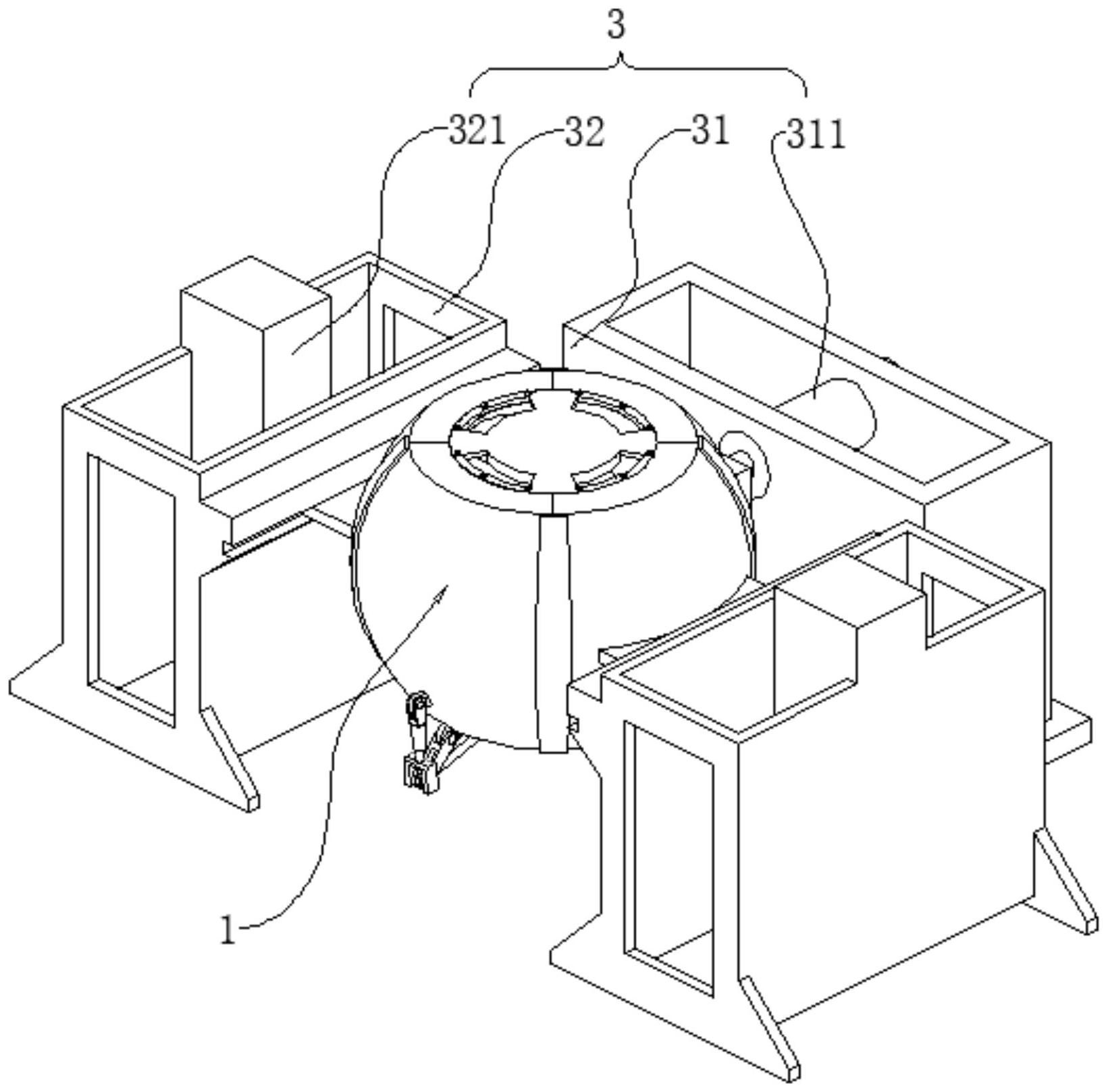 3
321
32
31
311
1