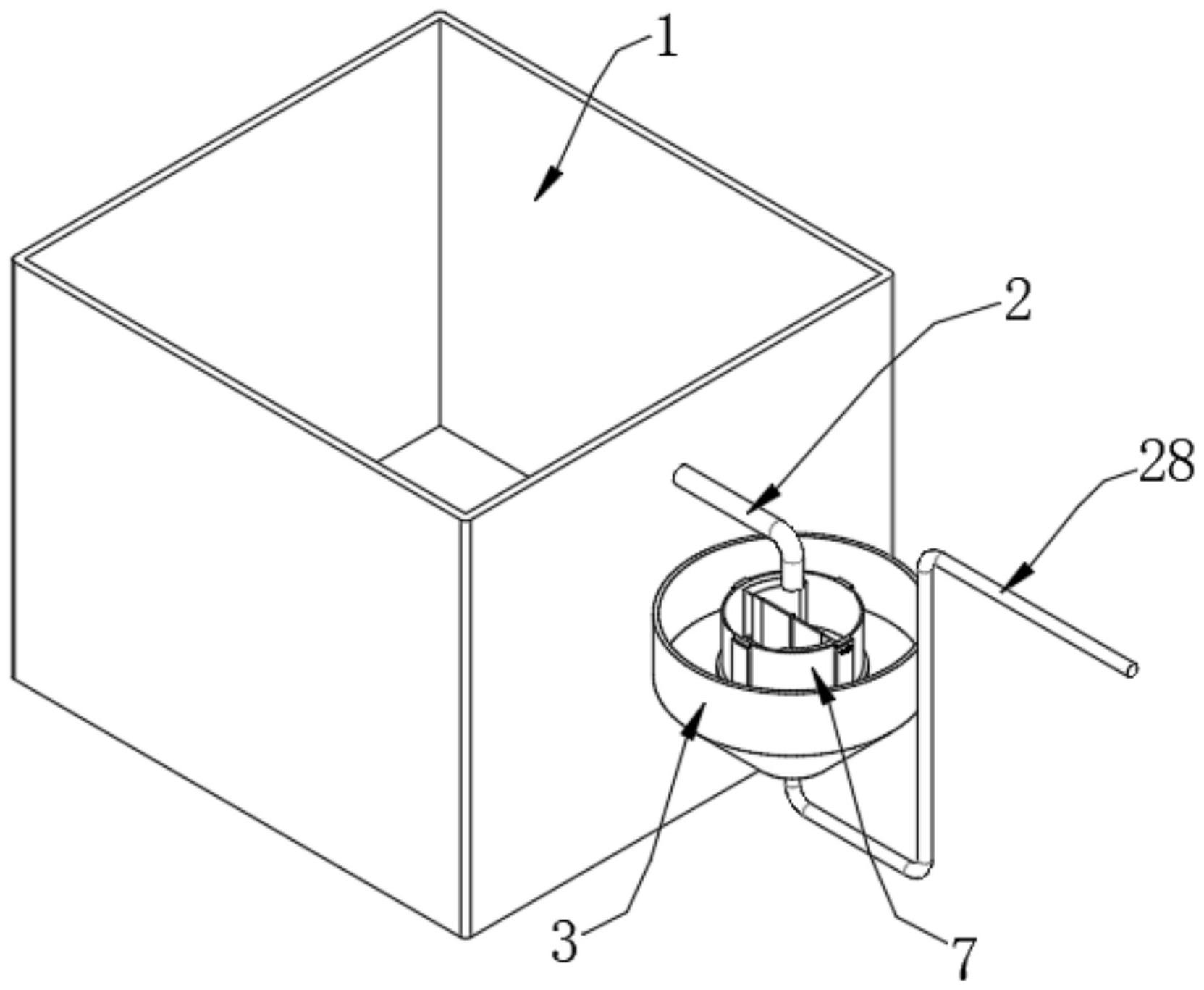 1
2
28
3
7