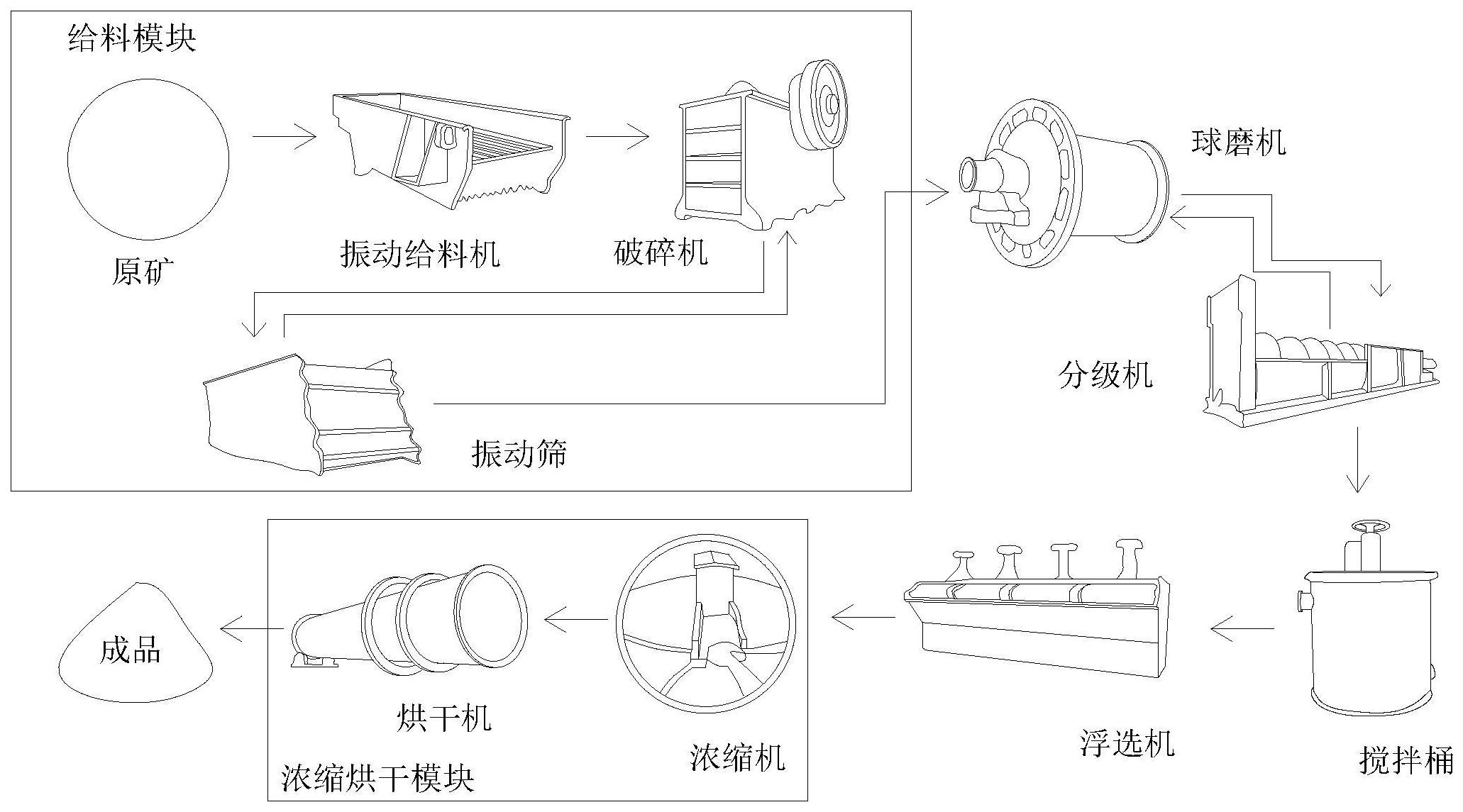 给料模块

原矿

振动给料机

破碎机

振动筛

球磨机

分级机

搅拌桶

浮选机

浓缩机

烘干机

浓缩烘干模块

成品