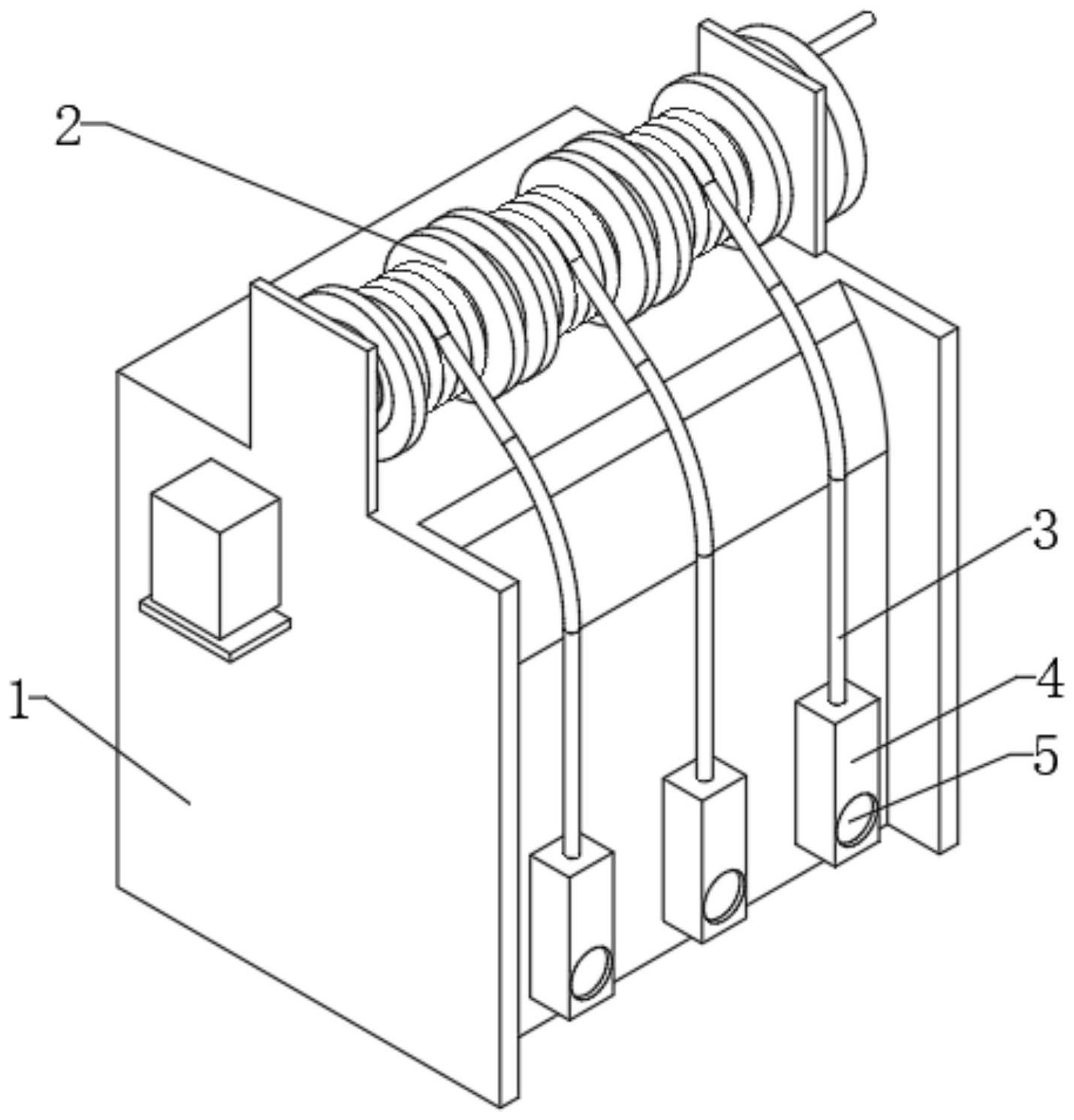 2
3
4
5
1