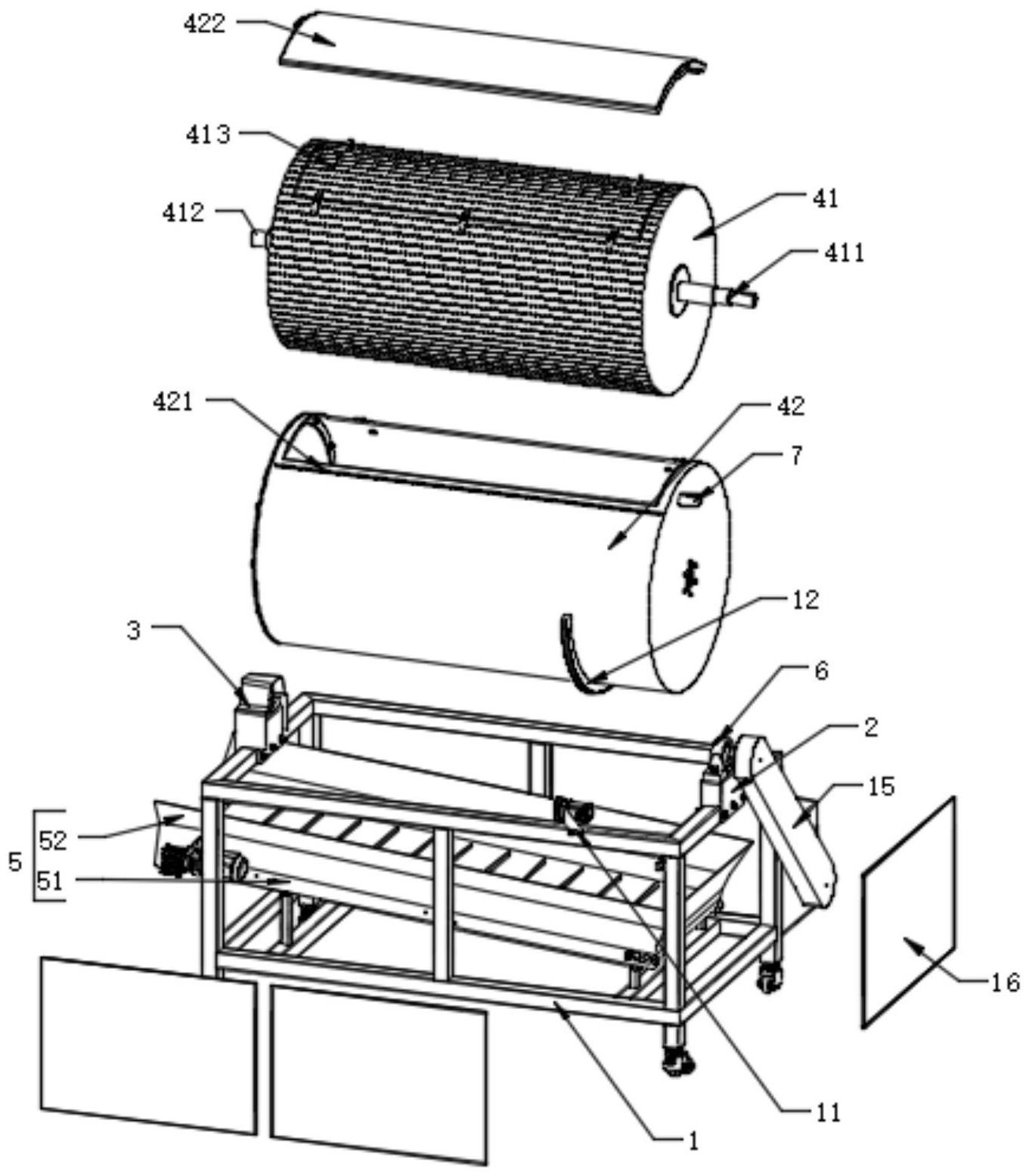 422
413
412
41
411
421
42
7
12
3
6
2
15
5
52
51
16
11
1