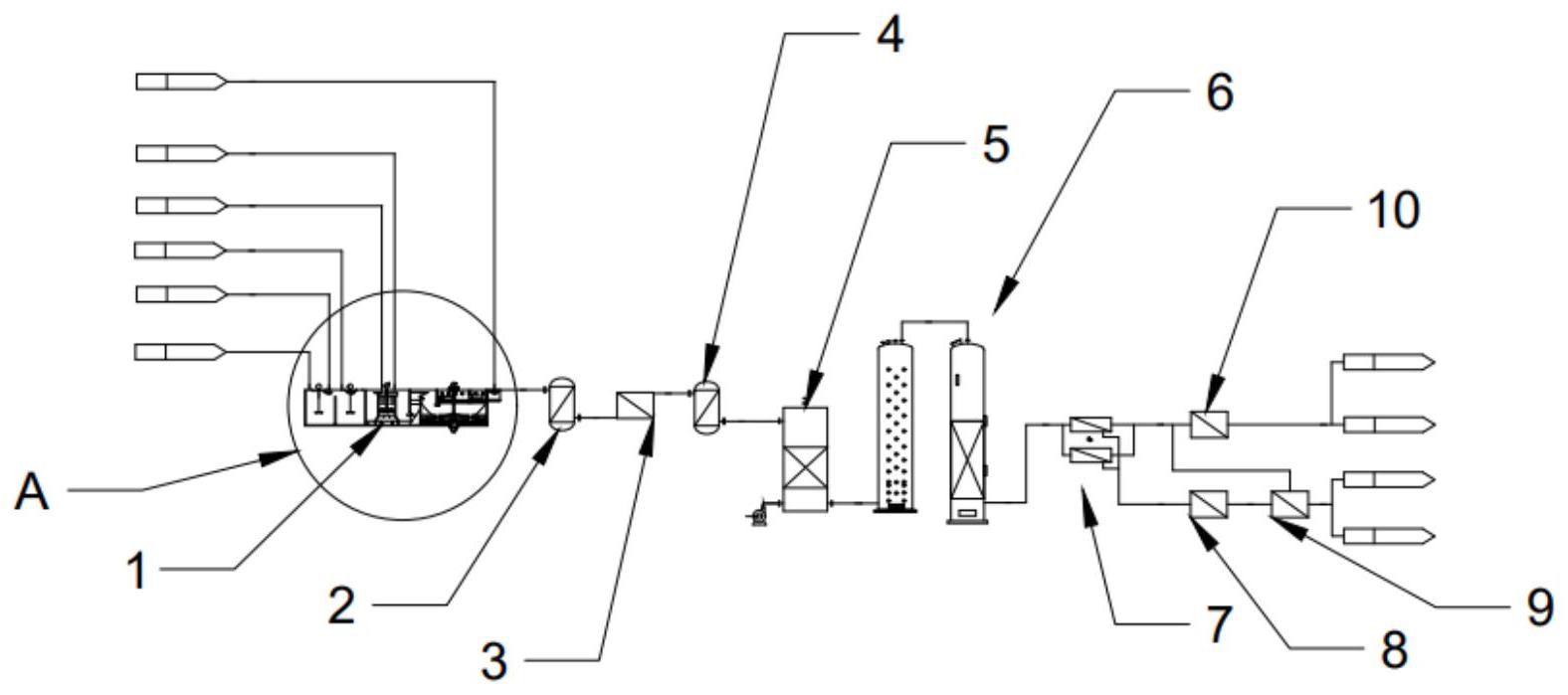 4
6
5
10
A
1
2
3
7
8
9