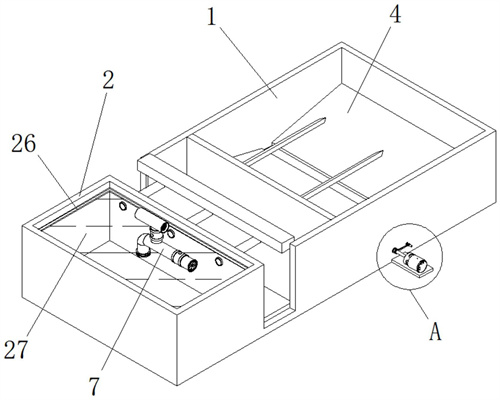 1
4
2
26
A
27
7