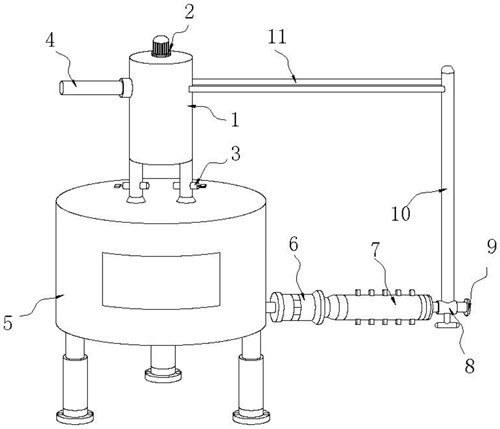 2
4
11
1
3
10
6
7
9
5
8