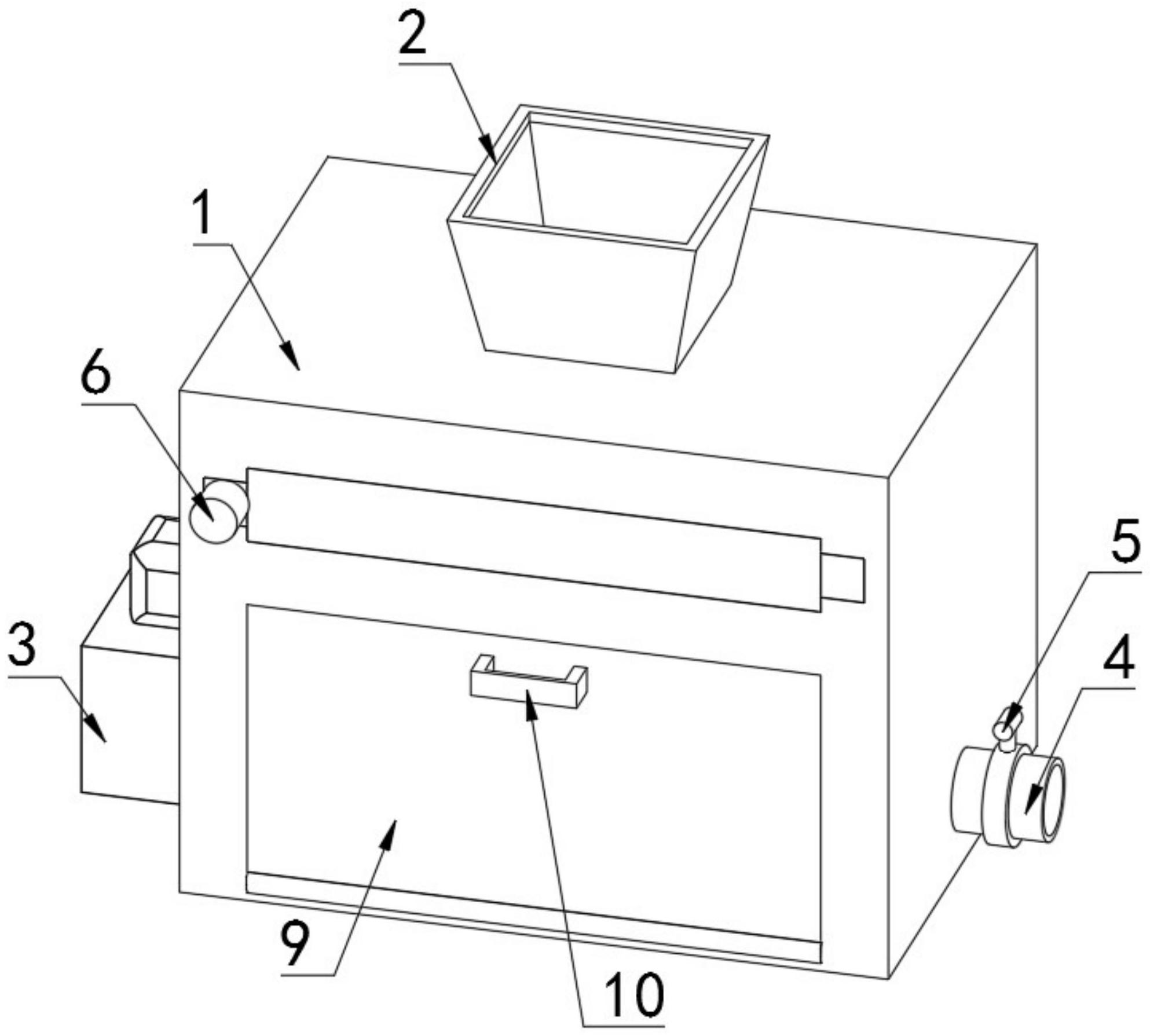 2
1
6
5
3
4
9
10