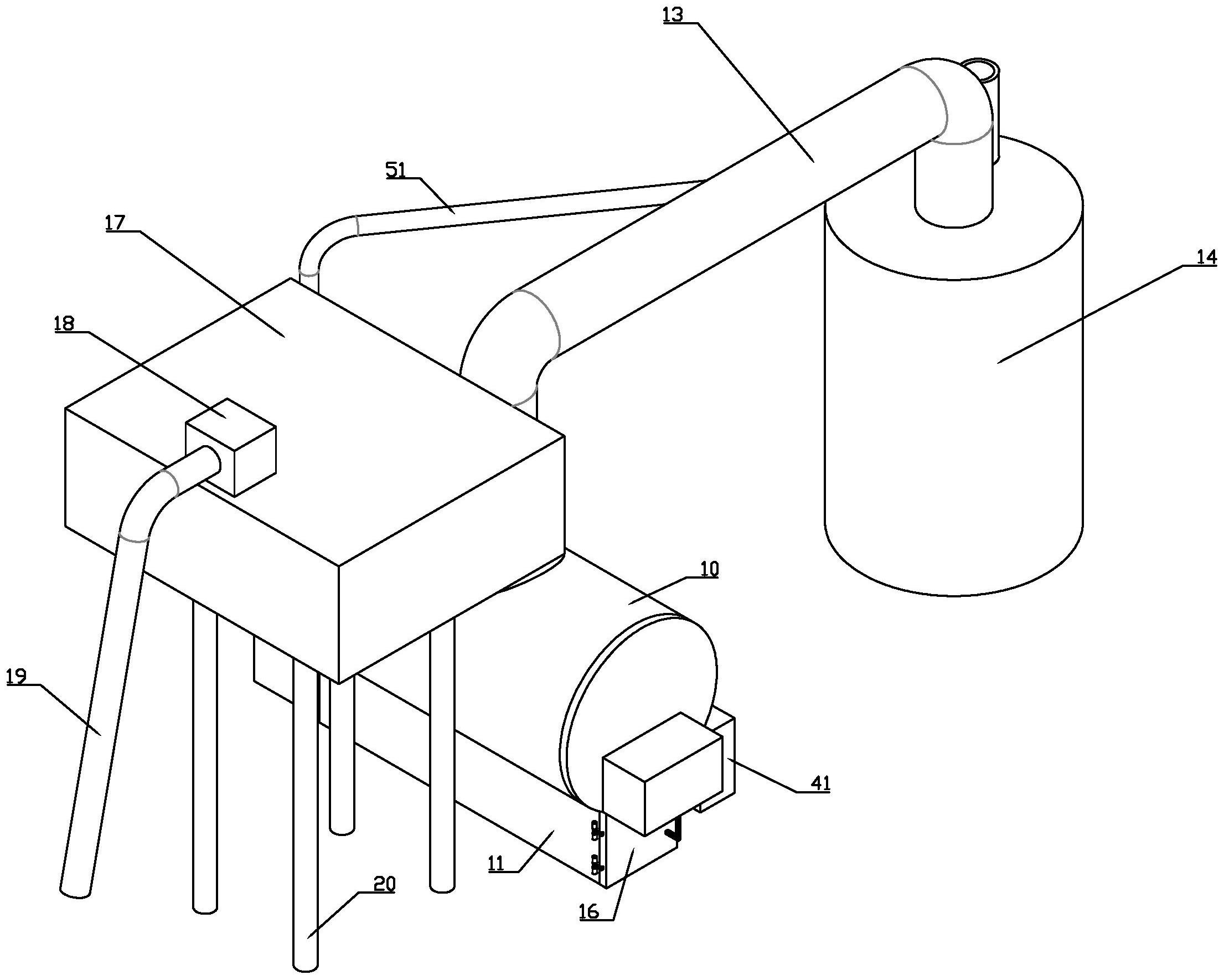 13

51

17

14

18

10

19

41

11

20

16