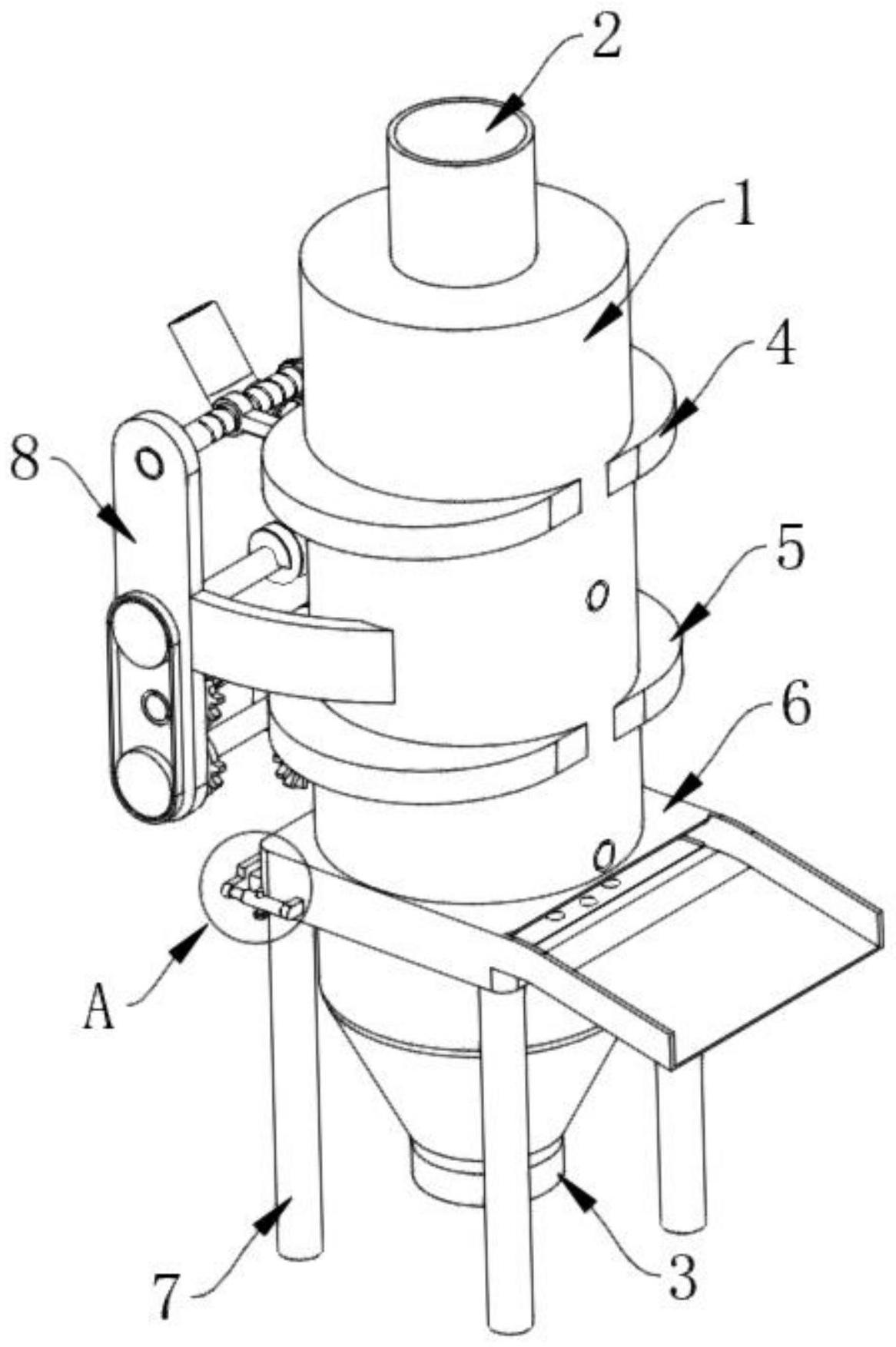 2
1
4
8
5
6
A
7
3