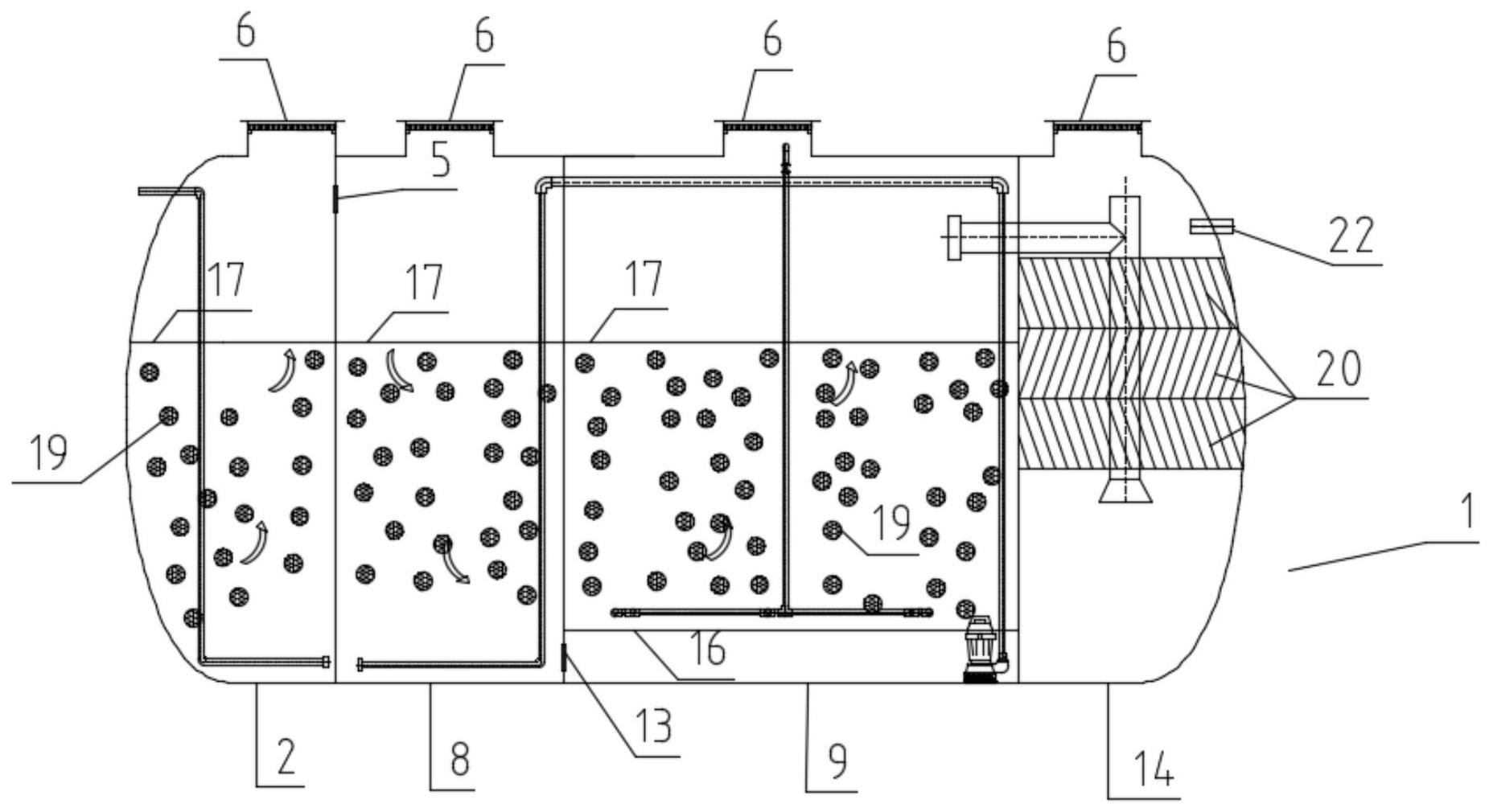 6
6
6
6
5
22
17
17
17
20
19
19
1
16
13
2
8
9
14