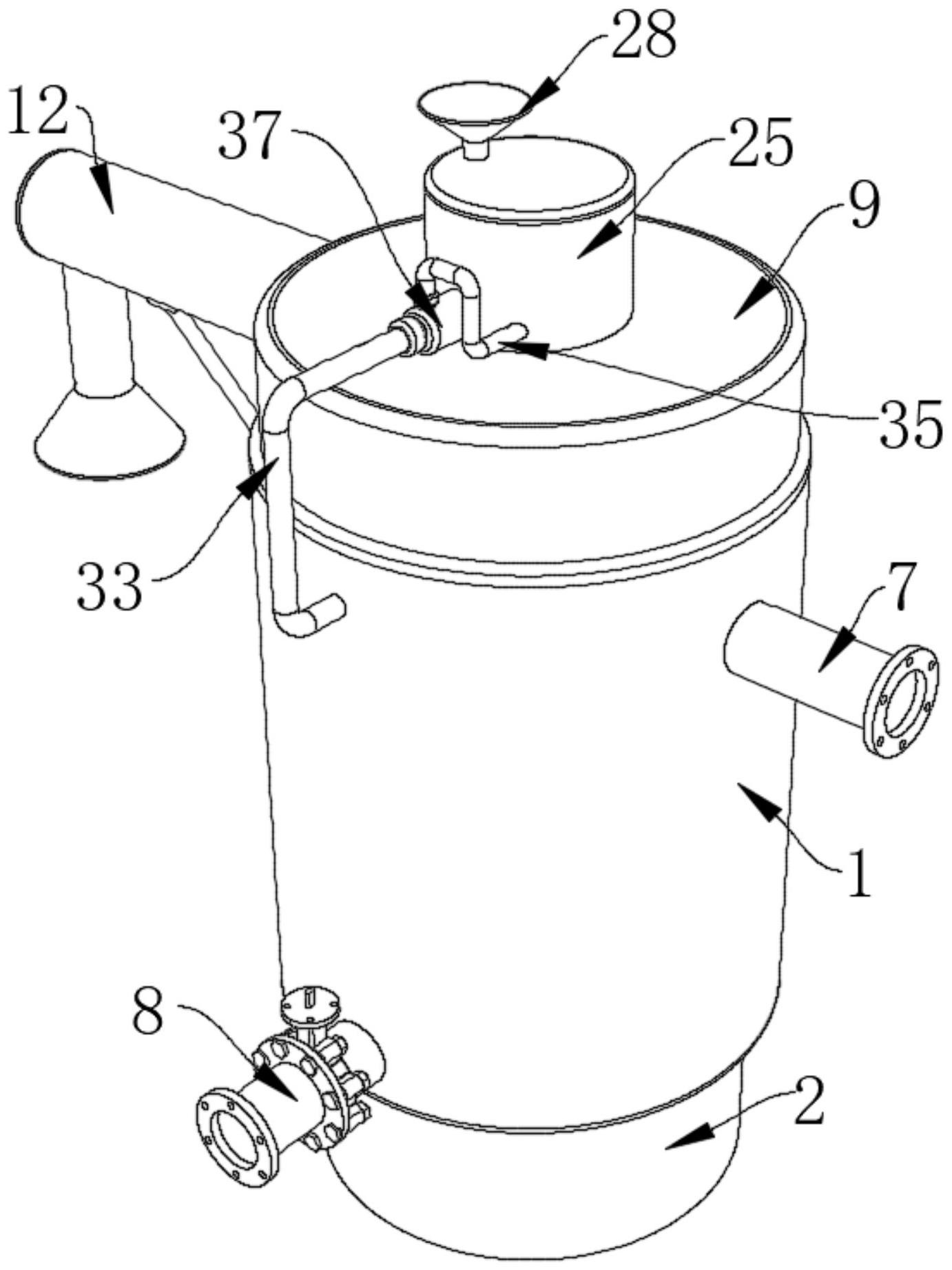 28
12
37
25
9
35
33
7
1
8
2