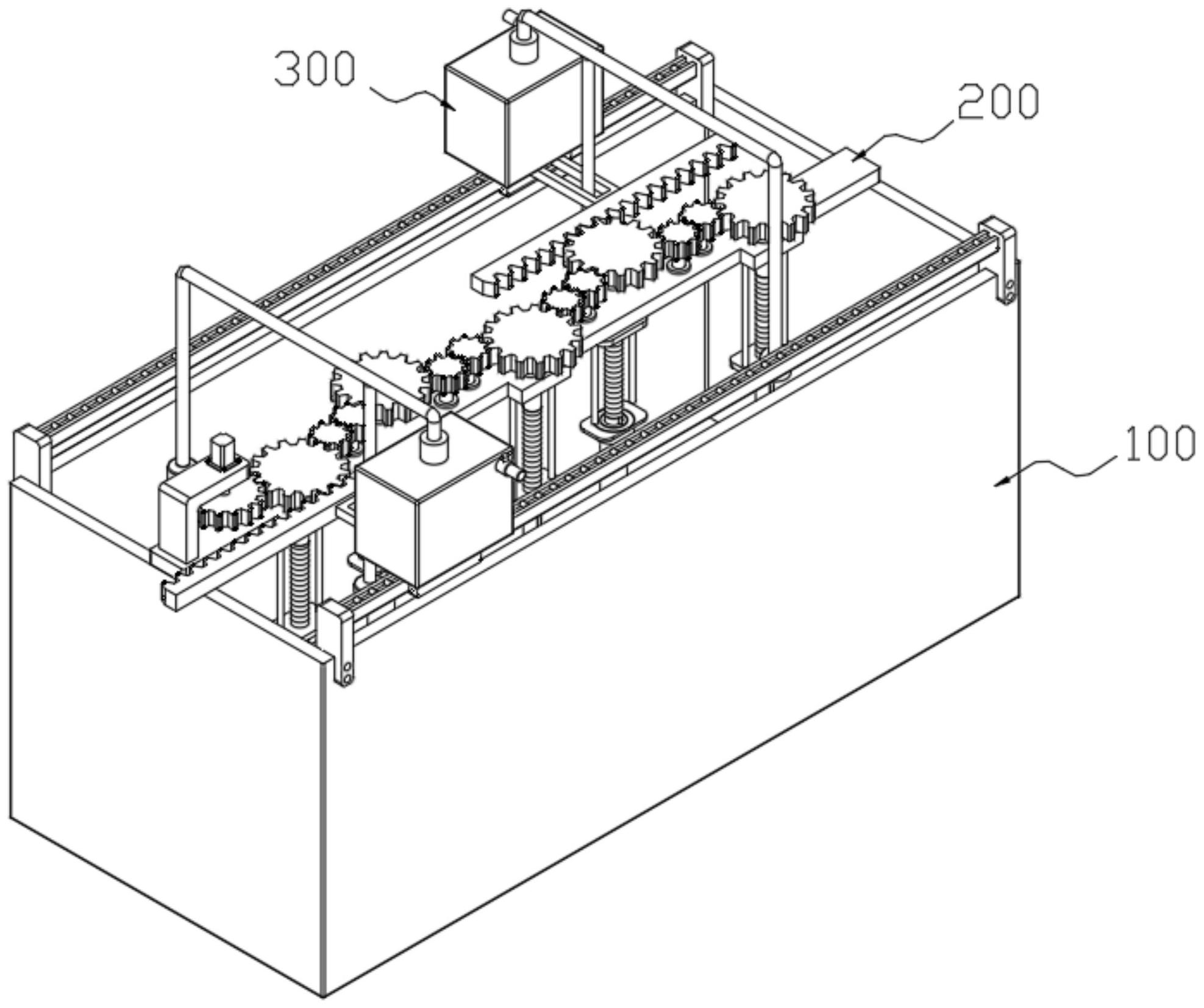 300

200

100