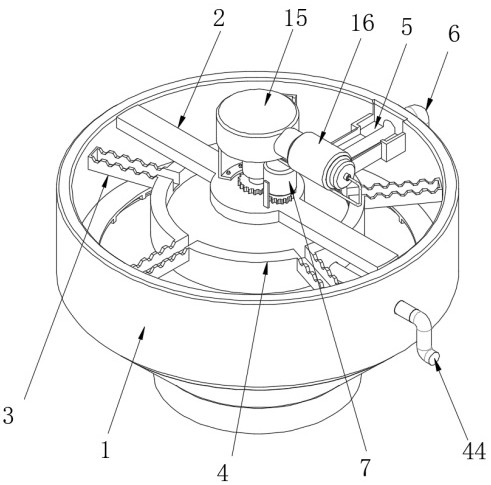 2
15
16
5
6
3
1
4
7
44