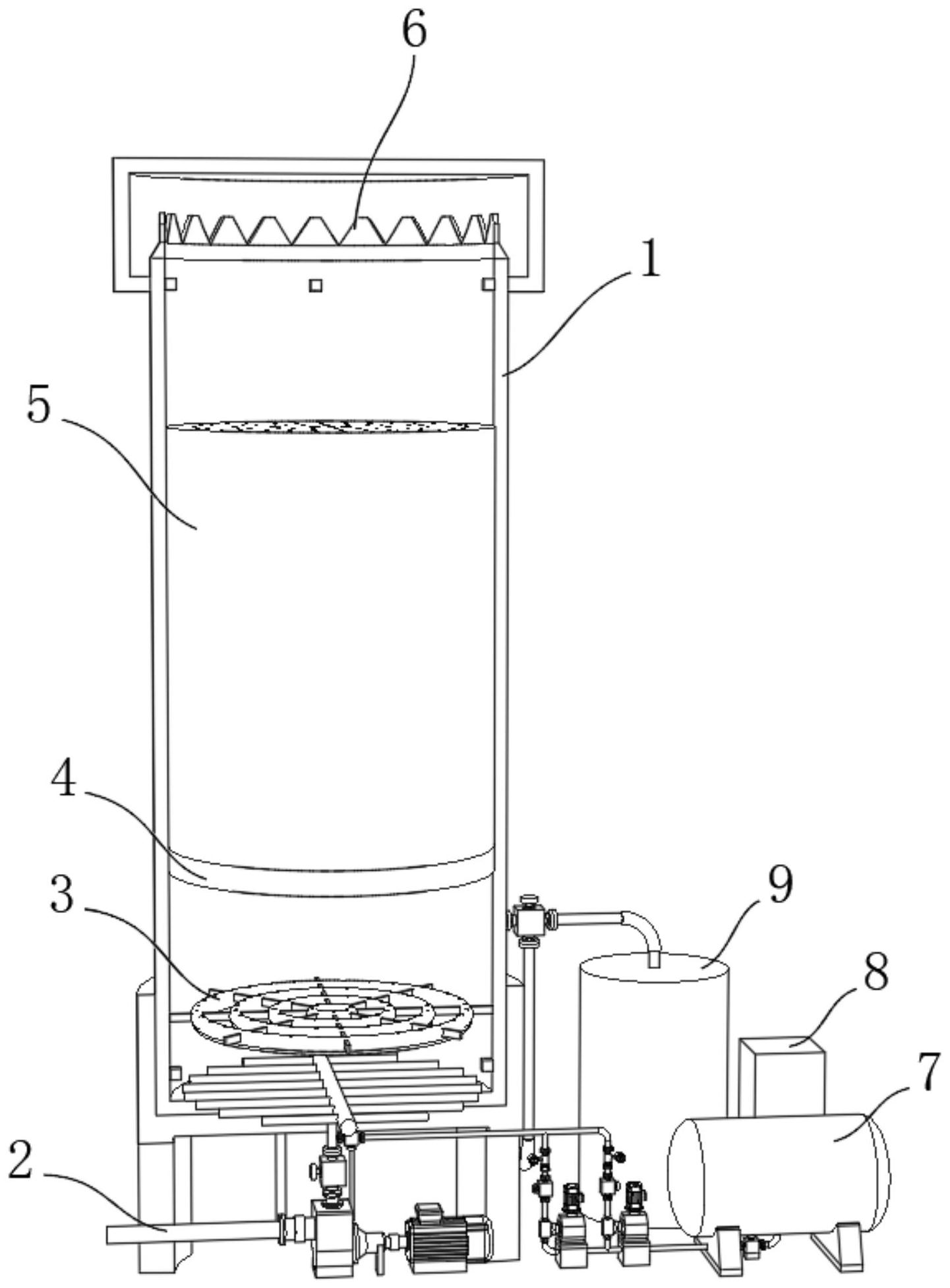 6
1
5
4
3
9
8
7
2