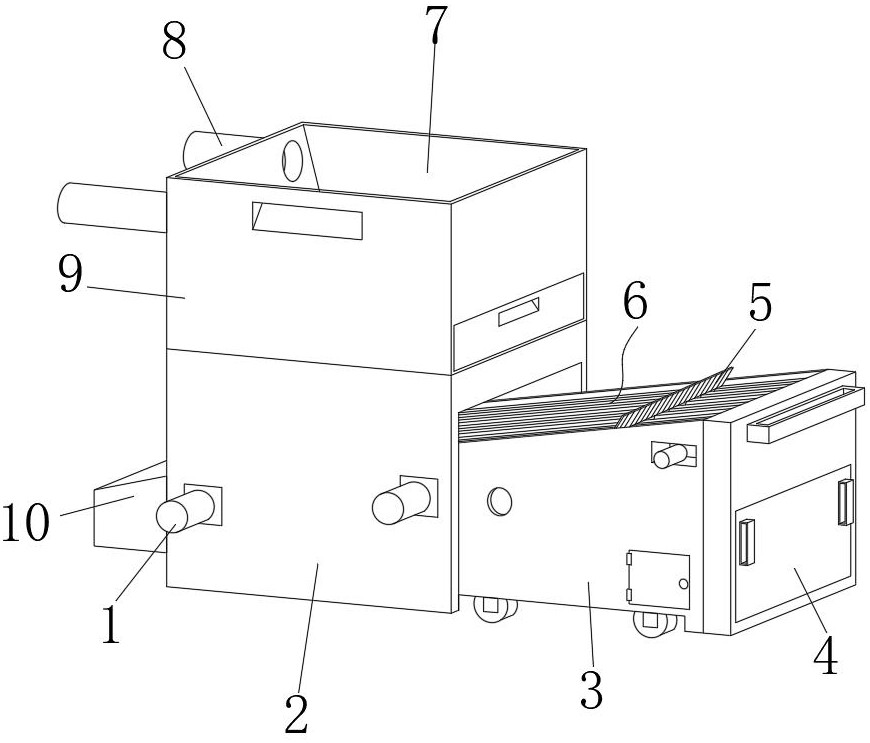 8
7
9
6
5
10
1
2
3
4