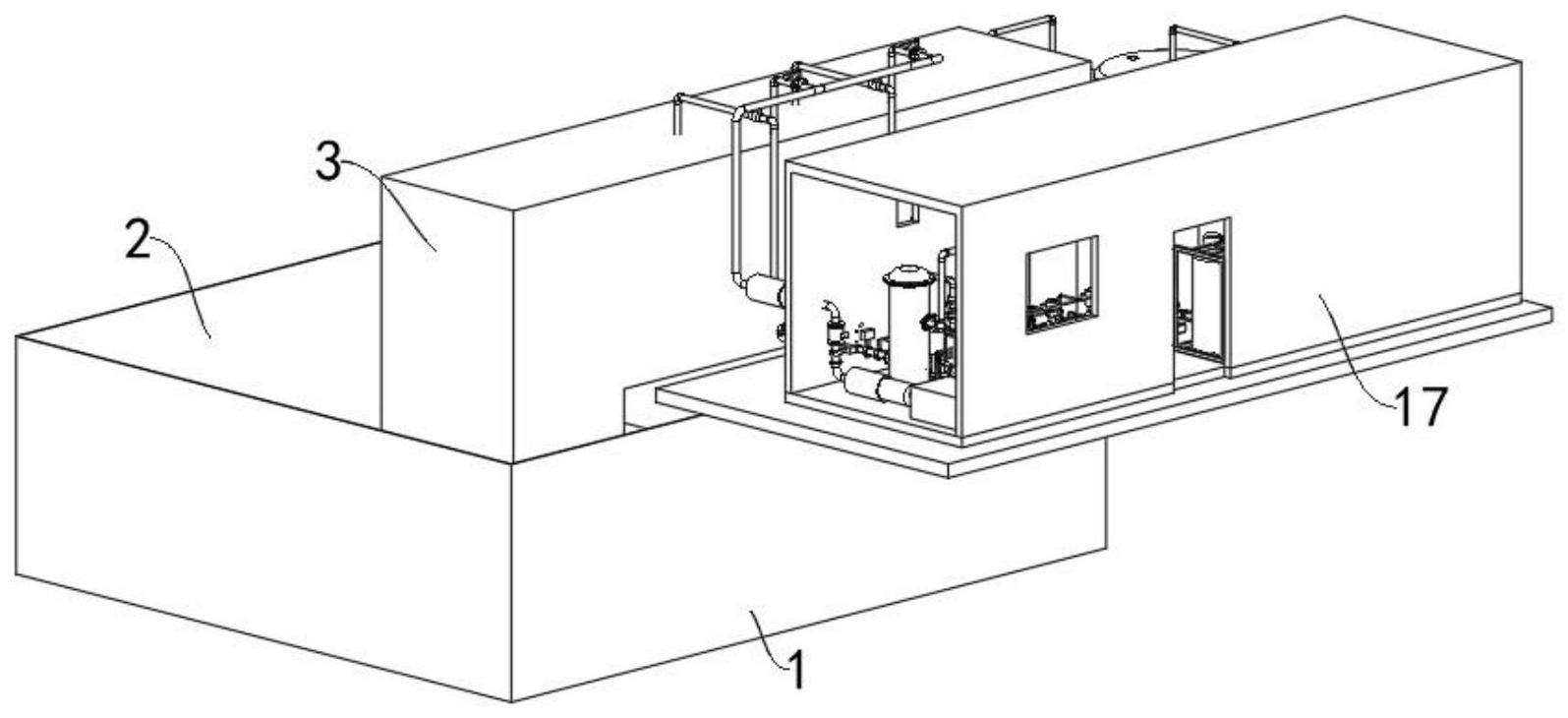 3
2
17
1