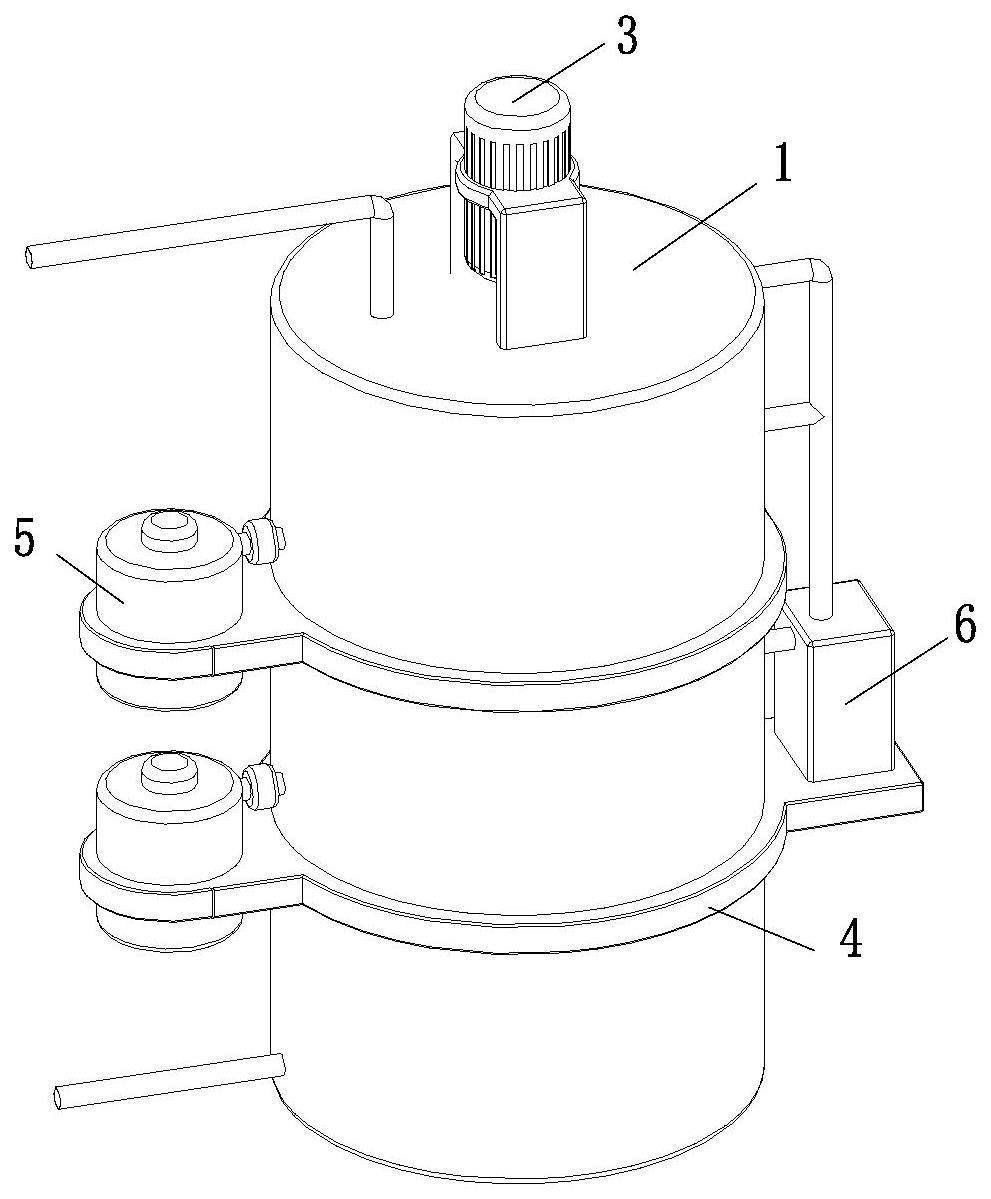 3
1
5
6
4