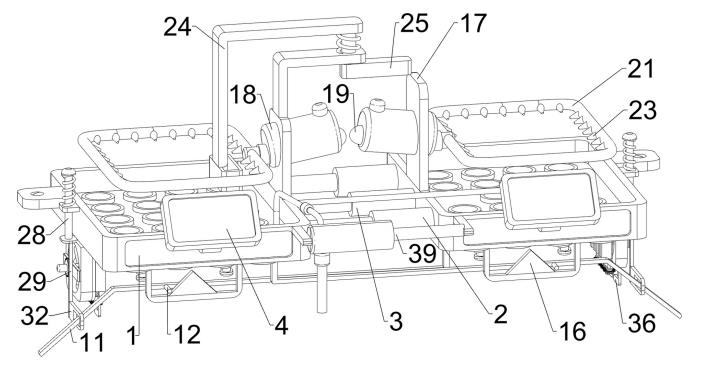 24
25
17
21
18
19
23
28
39
29
32
11
1
12
4
3
2
16
36