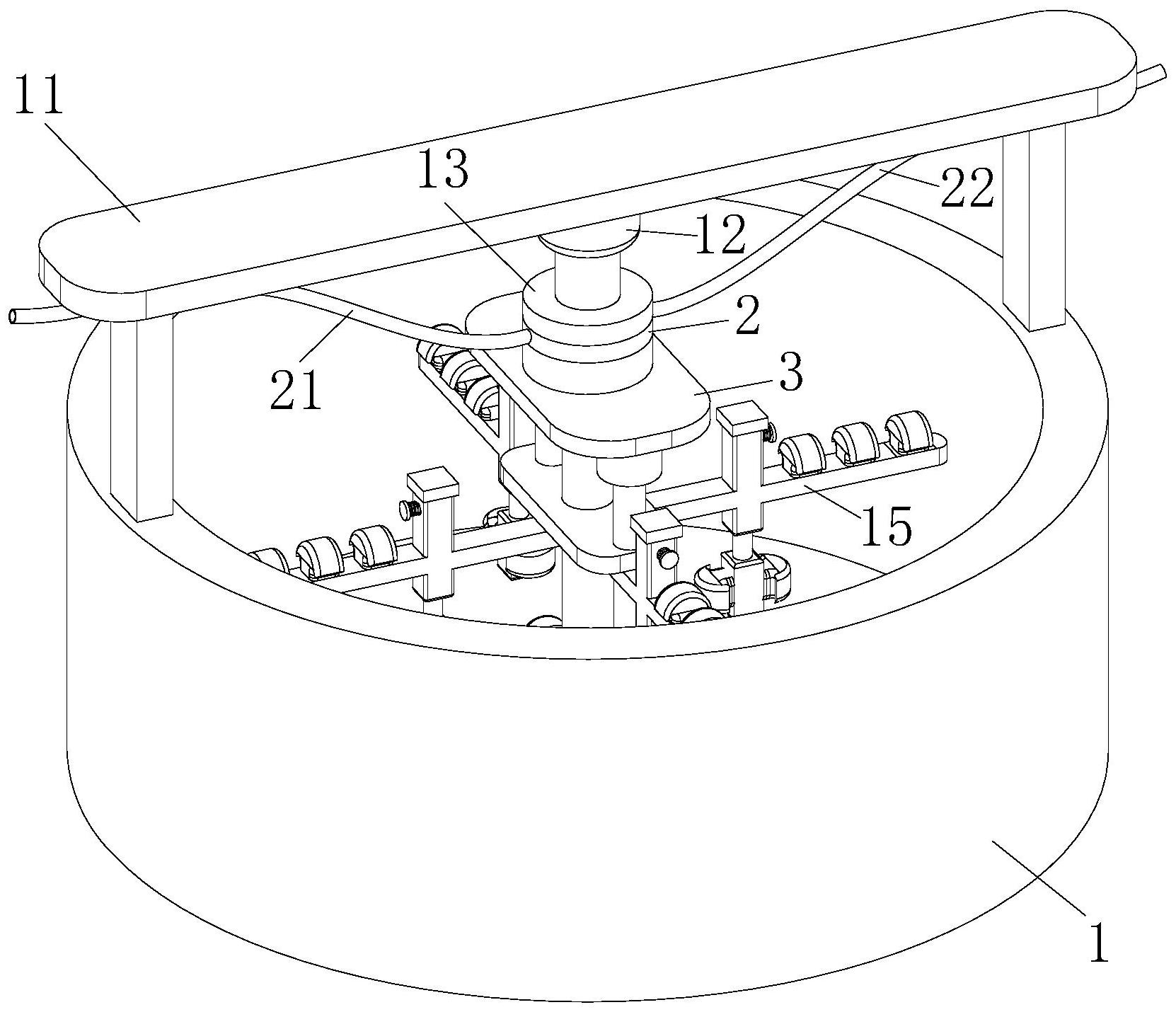 11
13
22
12
2
21
3
15
1