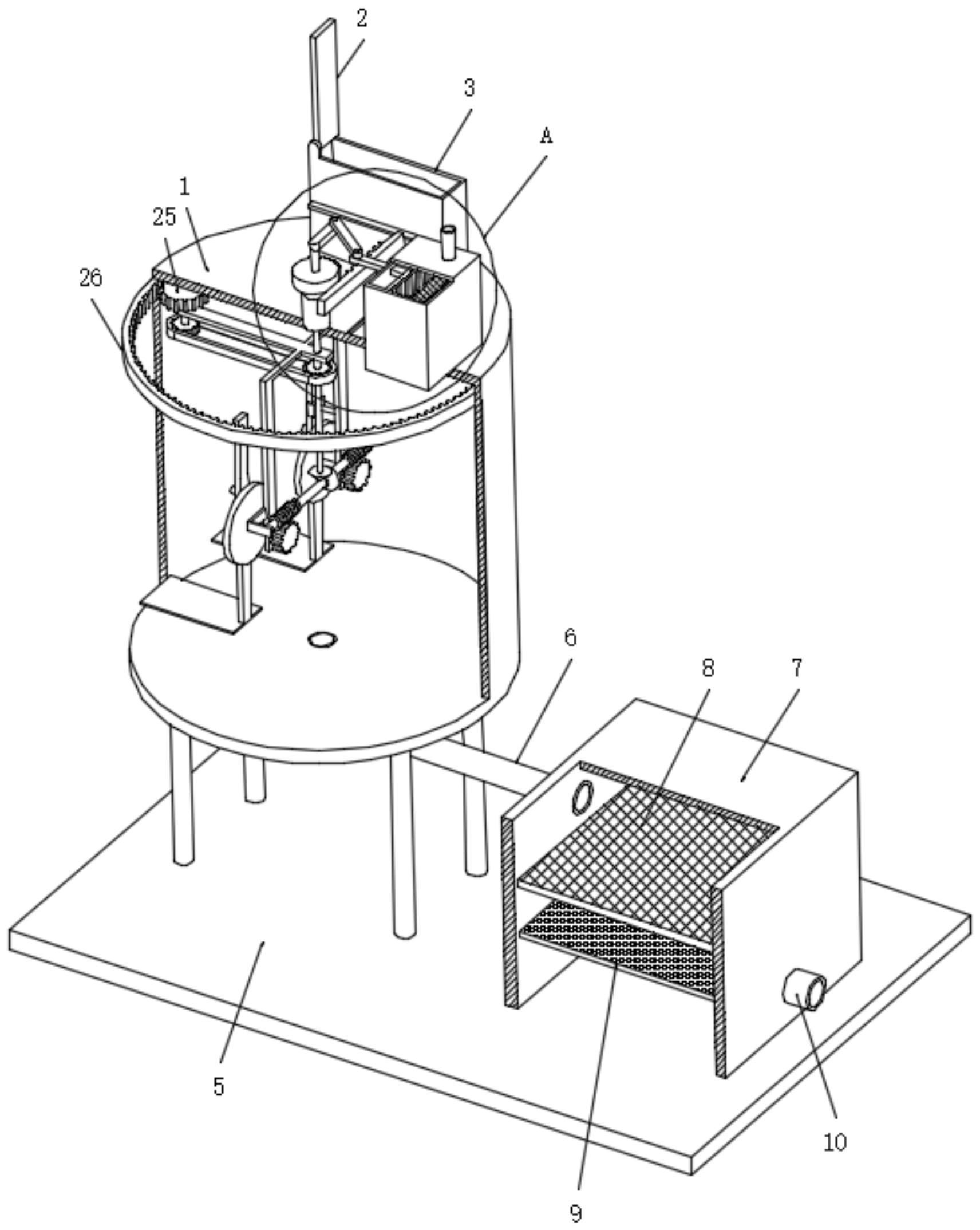 2
3
A
1
25
26
6
8
7
5
10
9