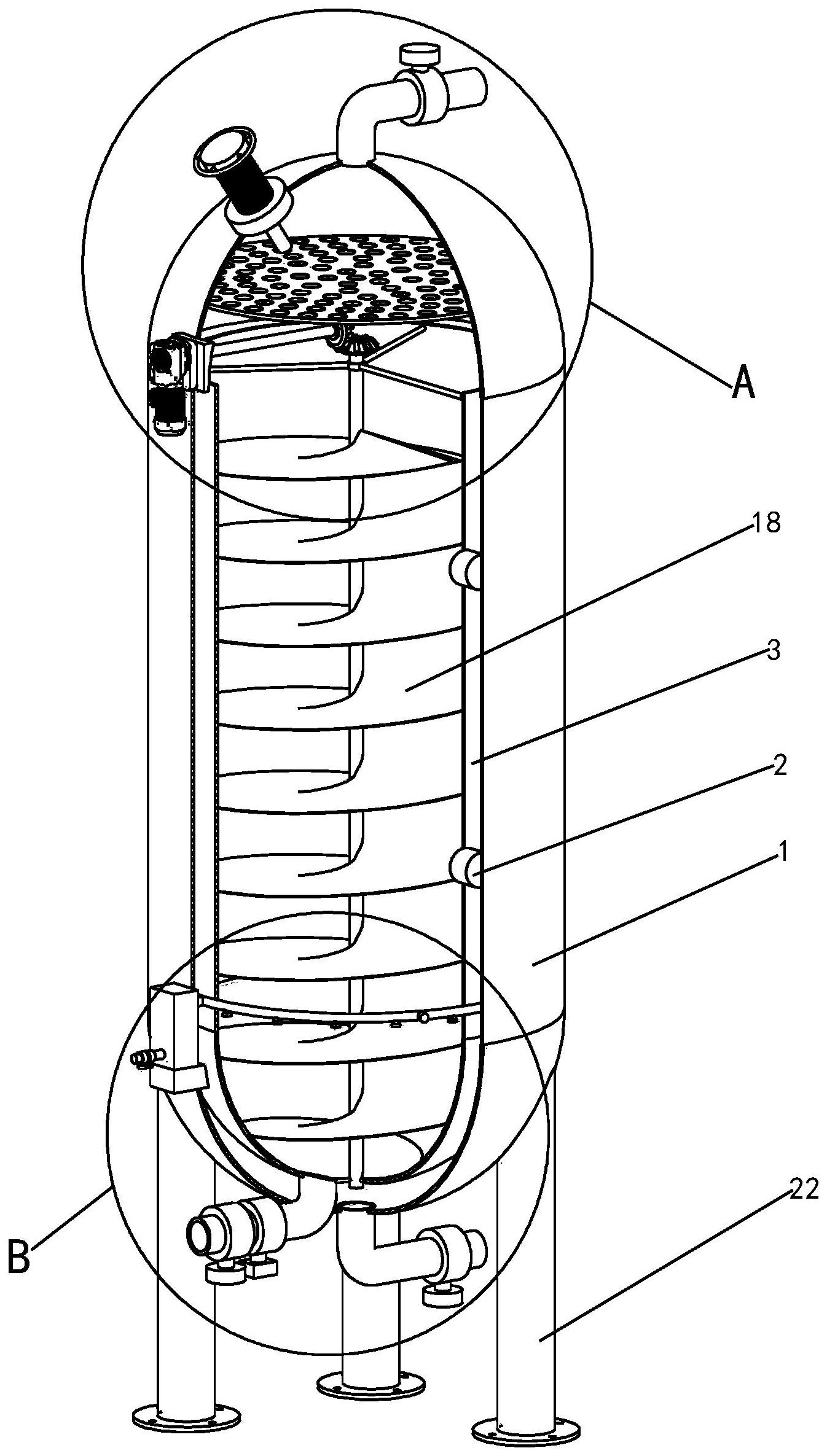 A
18
3
2
1
B
22