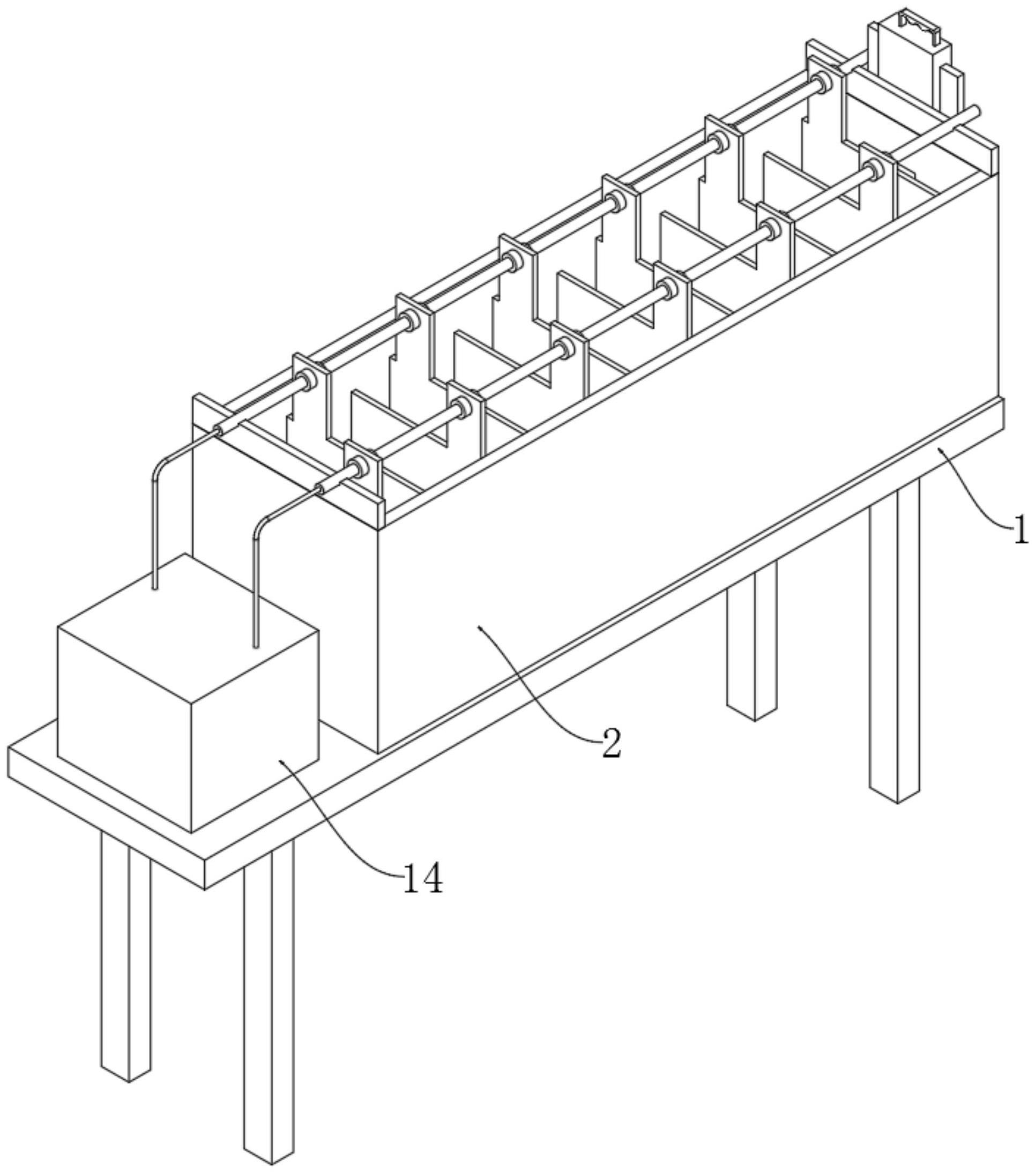 1

2

14