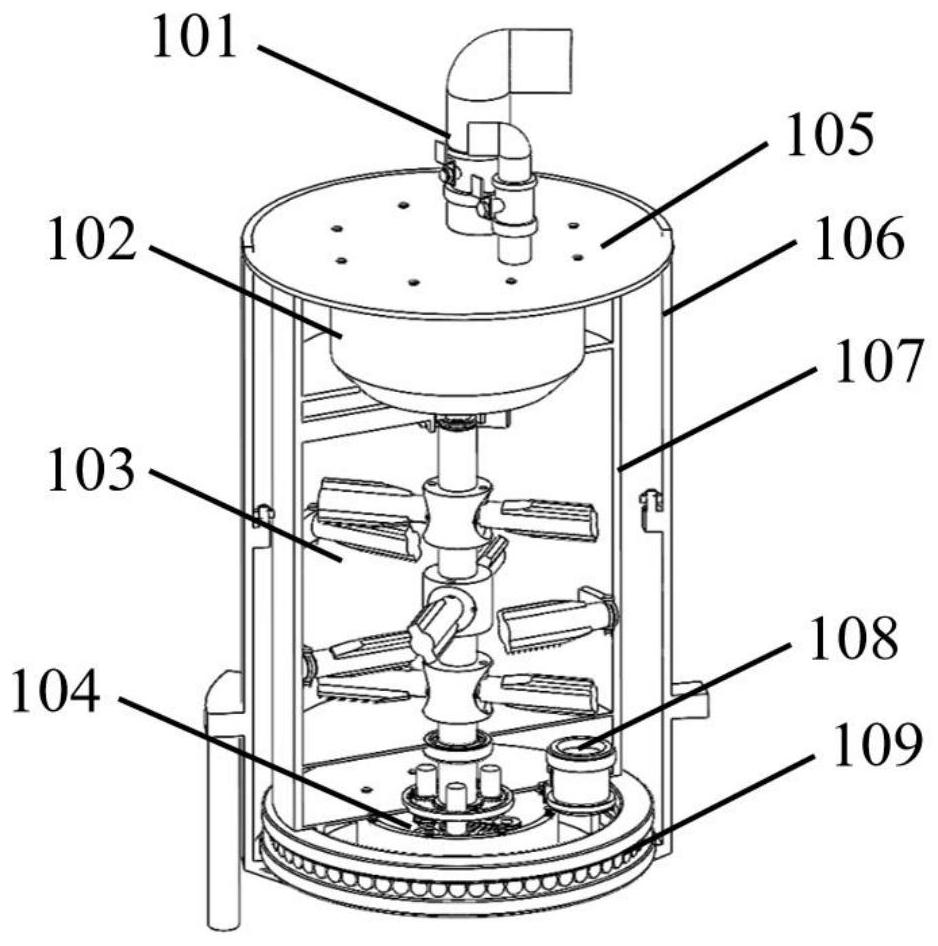 101
105
102
106
107
103
108
104
109