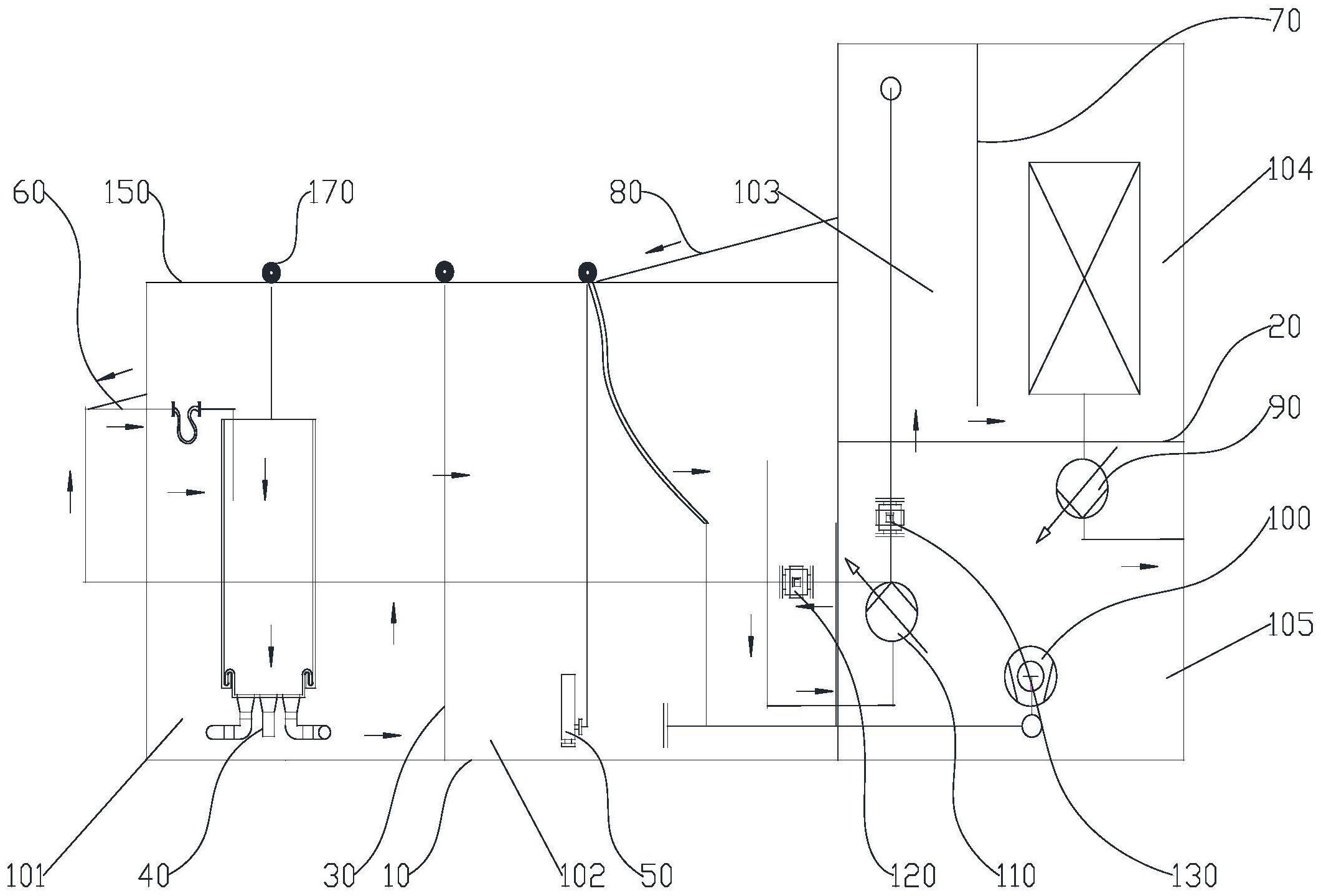 70
60 150 170 80 103 104
20
90
100
105
101 40 30 10 102 50 120 110 130